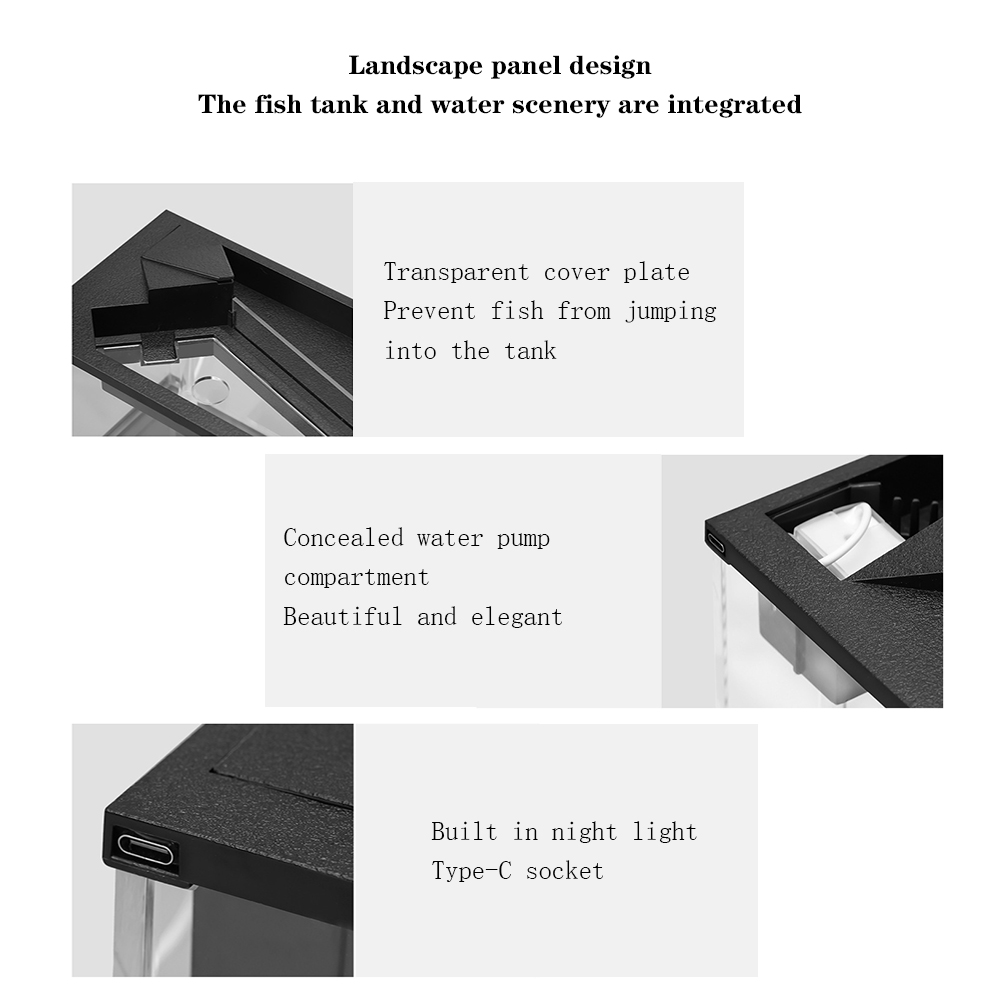 Landscape panel design
The fish tank and water scenery are integrated

Transparent cover plate
Prevent fish from jumping
into the tank

Concealed water pump
compartment
Beautiful and elegant

Built in night light
Type-C socket