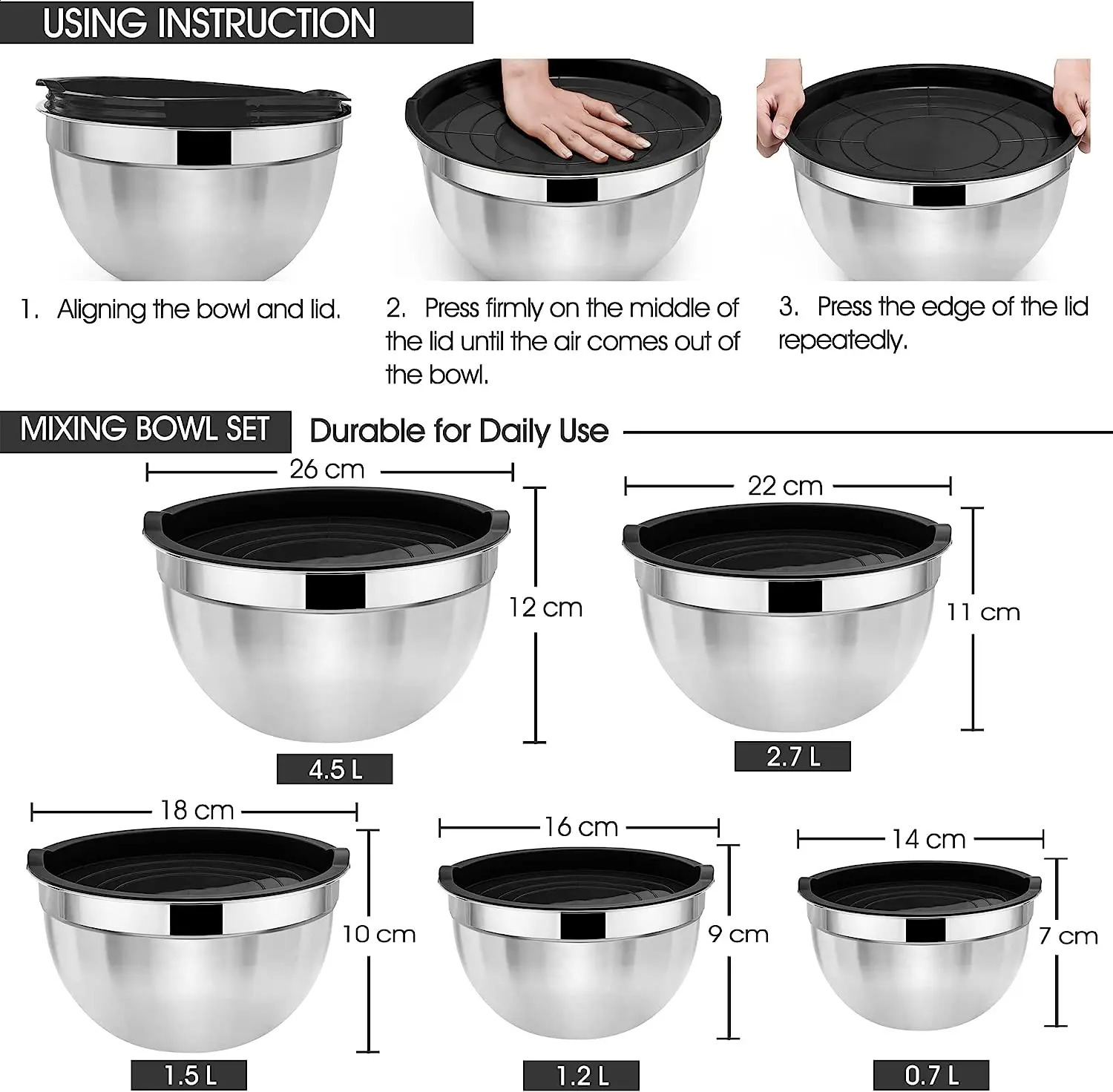 USING INSTRUCTION

1. Aligning the bowl and lid.

2. Press firmly on the middle of the lid until the air comes out of the bowl.

3. Press the edge of the lid repeatedly.

MIXING BOWL SET

Durable for Daily Use

26 cm

12 cm

4.5 L

22 cm

11 cm

2.7 L

18 cm

10 cm

1.5 L

16 cm

9 cm

1.2 L

14 cm

7 cm

0.7 L