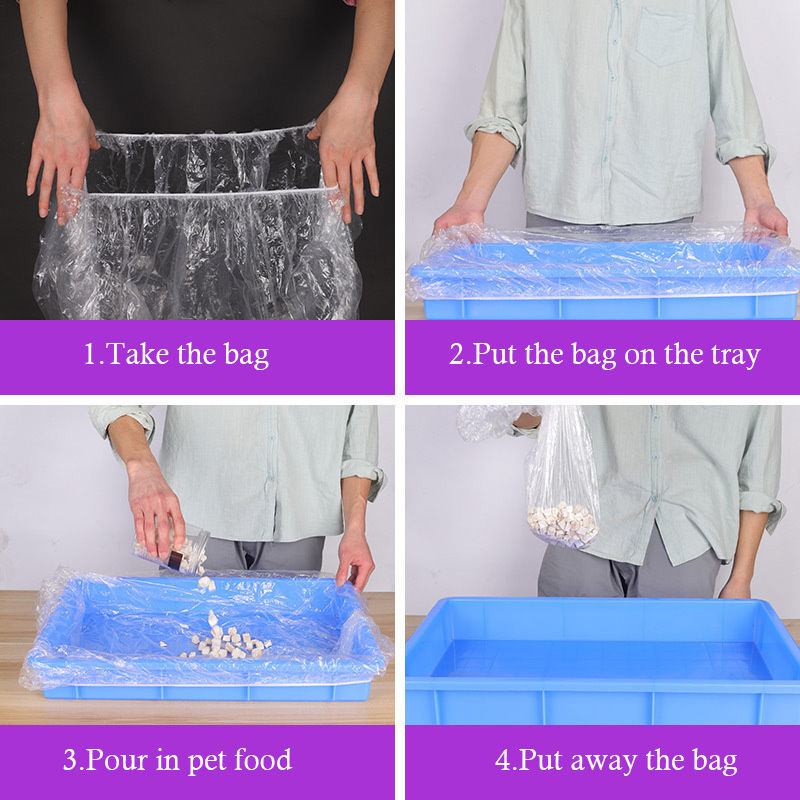 1.Take the bag

2.Put the bag on the tray

3.Pour in pet food

4.Put away the bag