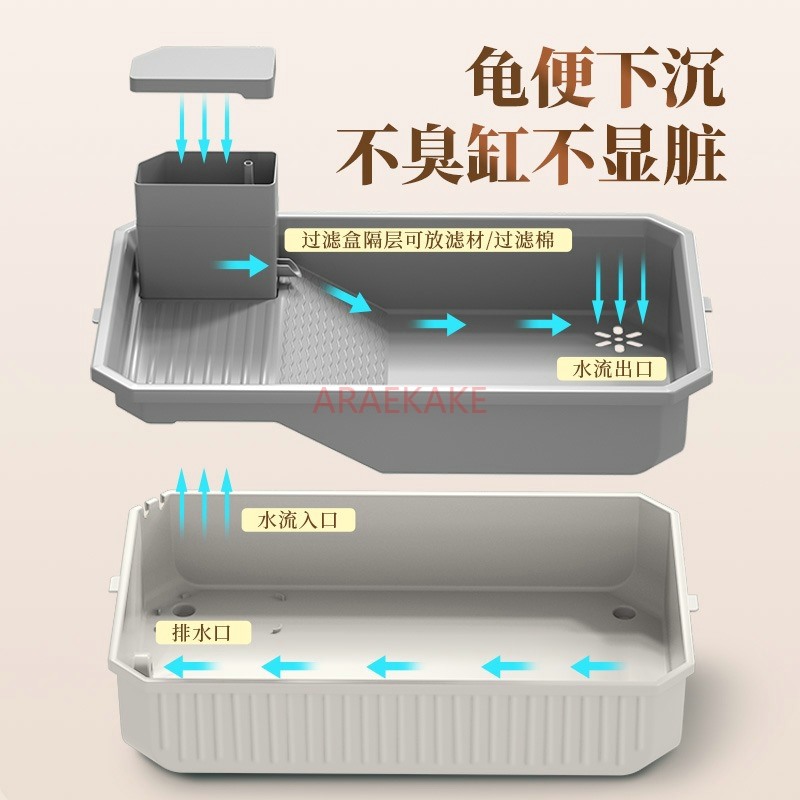 龟便下沉
不臭缸不显脏

过滤盒隔层可放滤材/过滤棉

水流出口

ARAEKAKE

水流入口

排水口