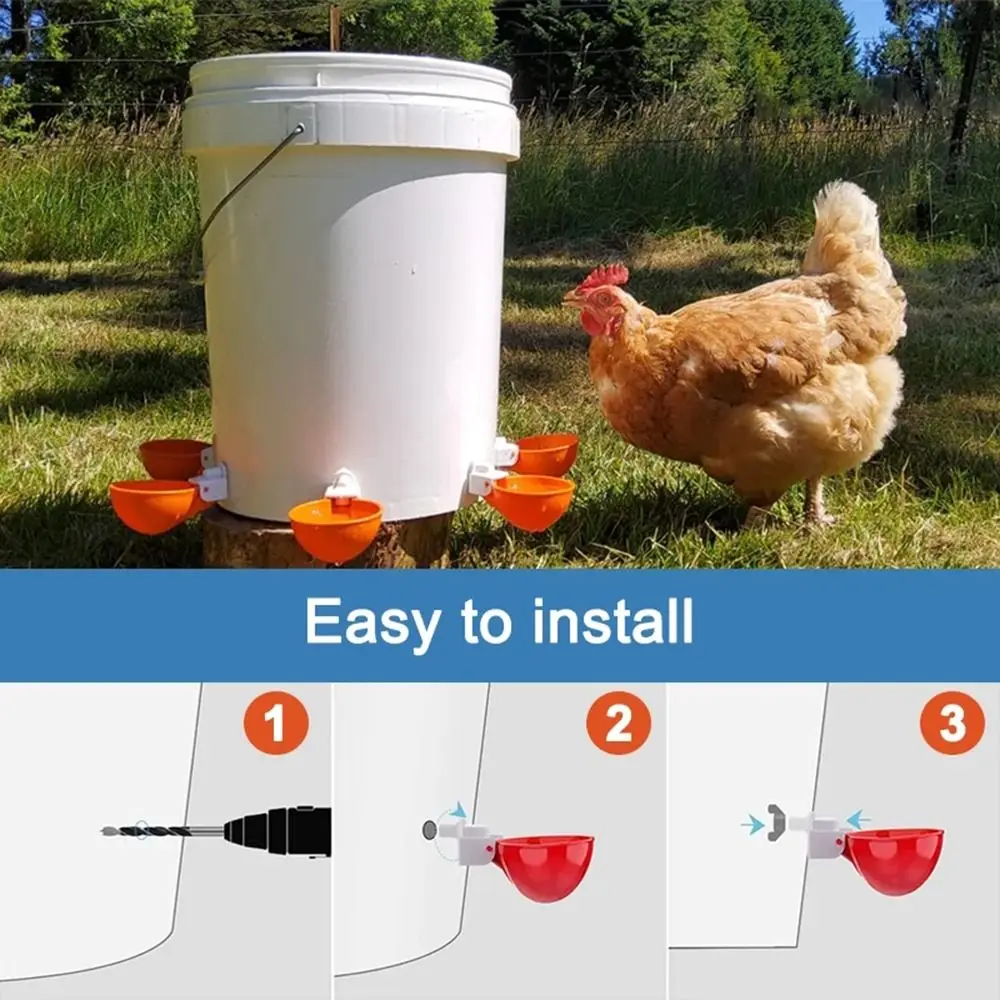 Easy to install

1

2

3