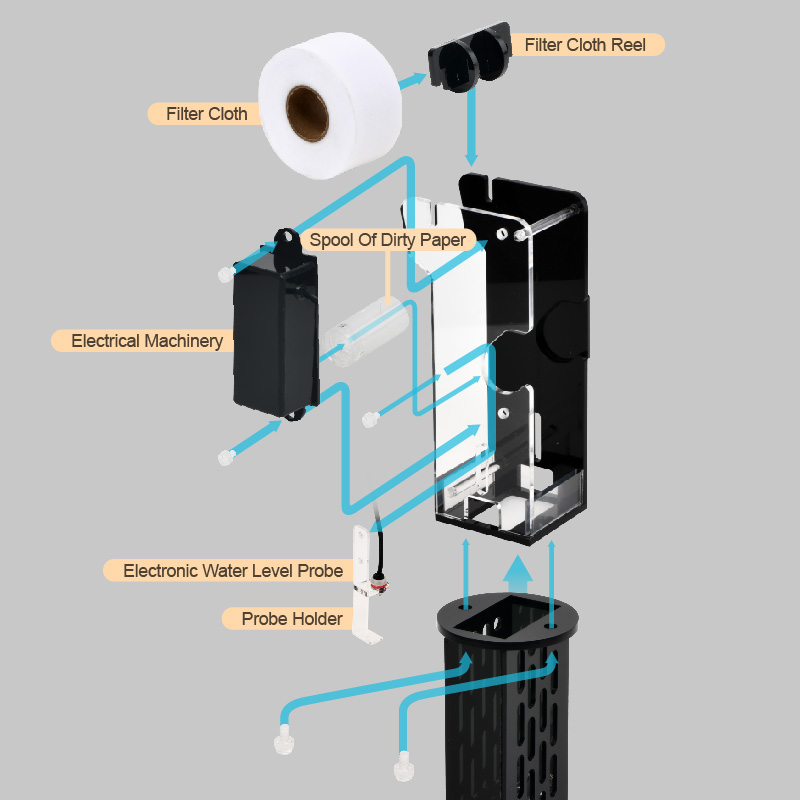 Filter Cloth Reel

Filter Cloth

Spool Of Dirty Paper

Electrical Machinery

Electronic Water Level Probe

Probe Holder