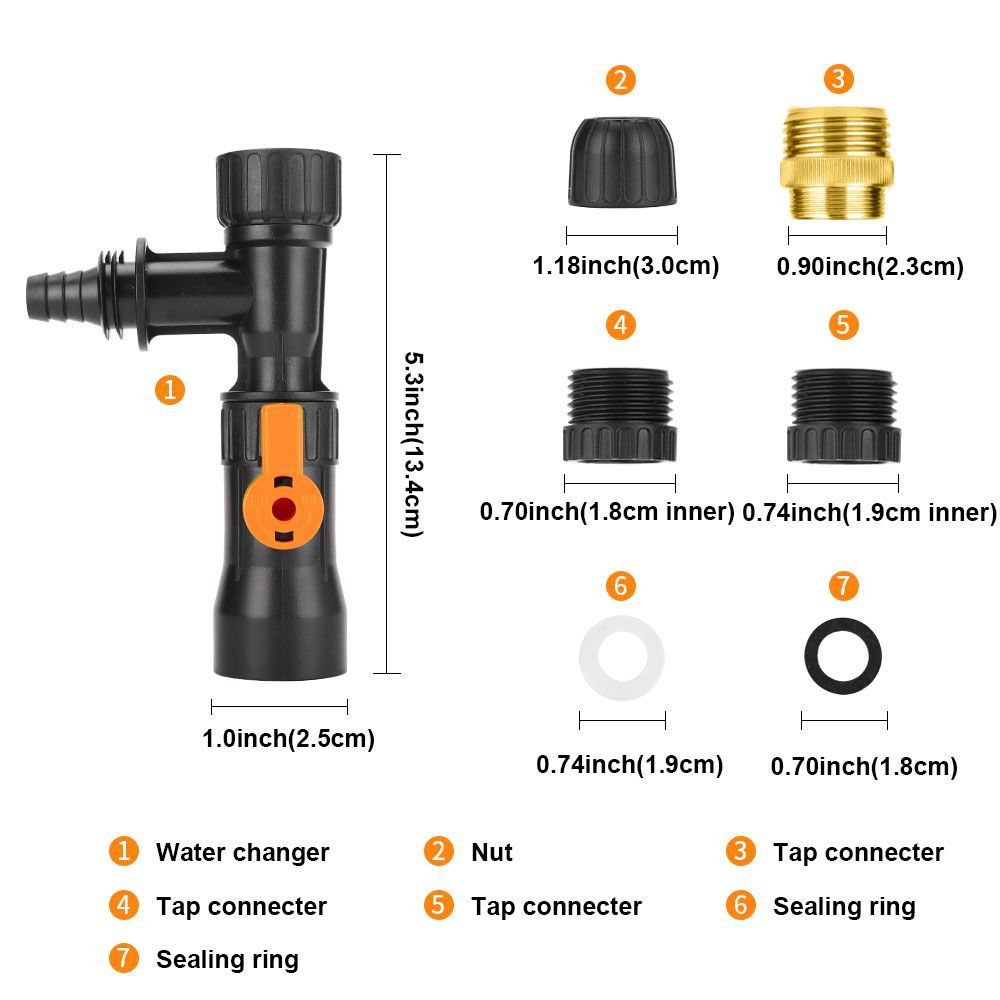 1

5.3inch(13.4cm)

1.0inch(2.5cm)

2

1.18inch(3.0cm)

3

0.90inch(2.3cm)

4

0.70inch(1.8cm inner)

5

0.74inch(1.9cm inner)

6

0.74inch(1.9cm)

7

0.70inch(1.8cm)

1 Water changer
2 Nut
3 Tap connecter
4 Tap connecter
5 Tap connecter
6 Sealing ring
7 Sealing ring