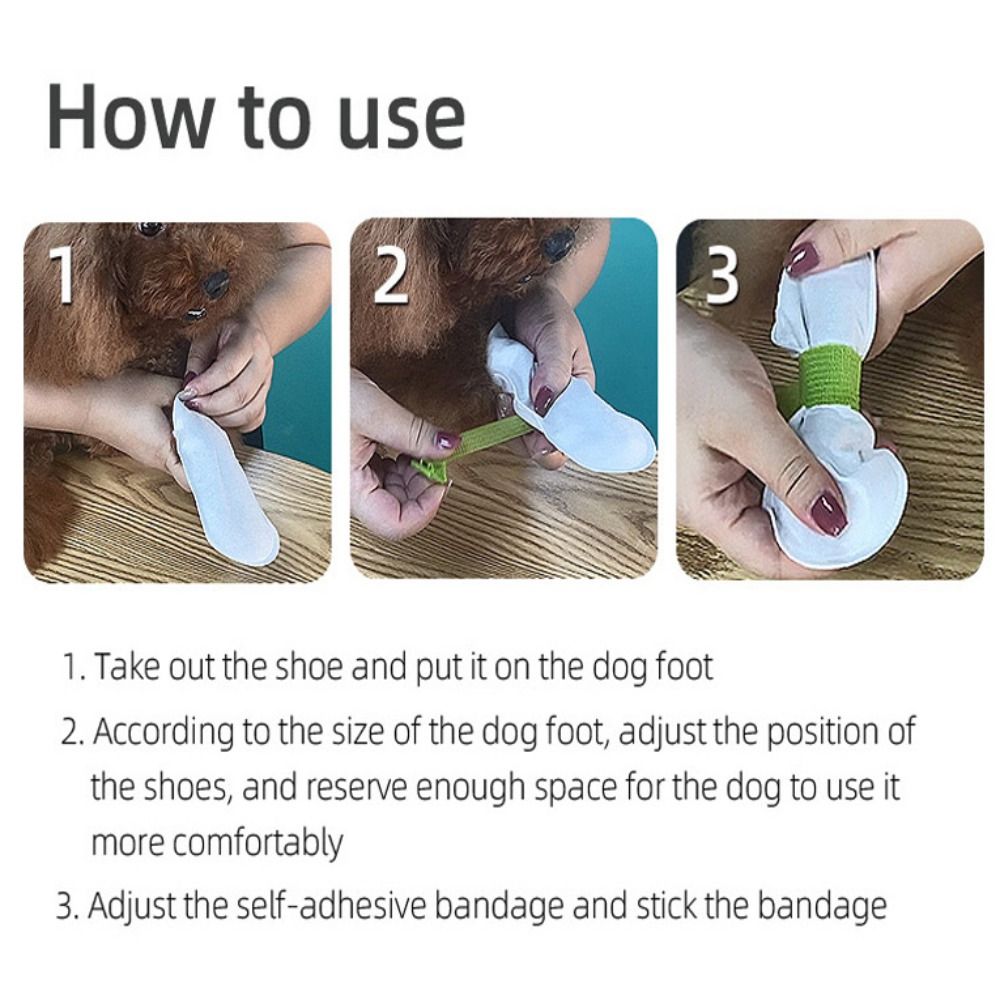 How to use

1

2

3

1. Take out the shoe and put it on the dog foot

2. According to the size of the dog foot, adjust the position of the shoes, and reserve enough space for the dog to use it more comfortably

3. Adjust the self-adhesive bandage and stick the bandage