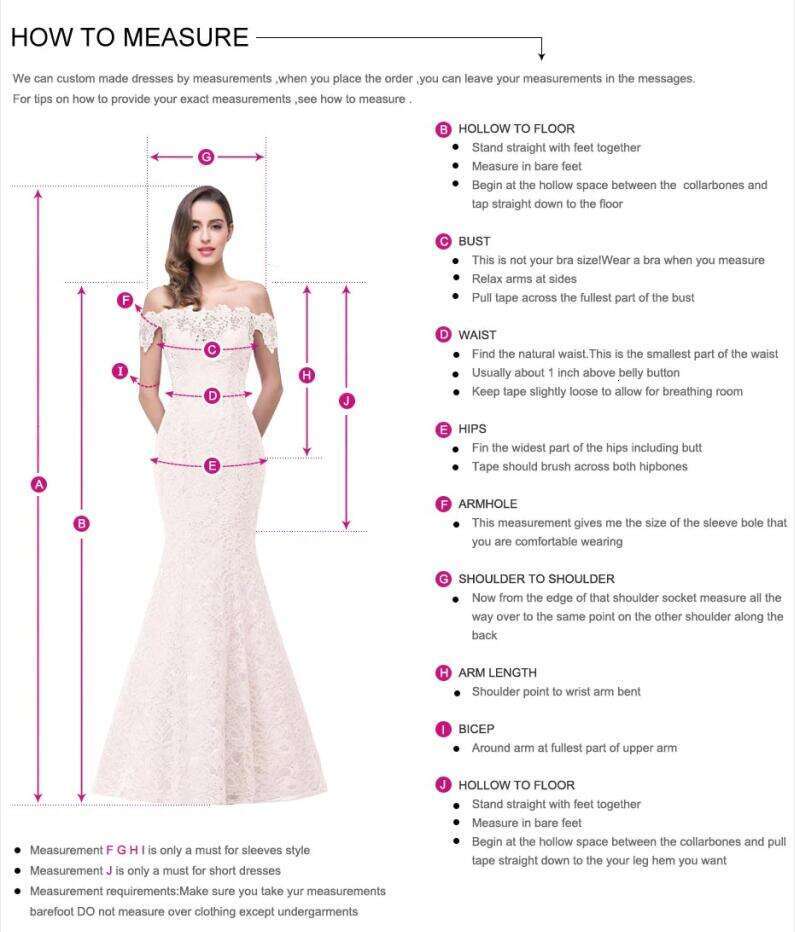 HOW TO MEASURE

We can custom made dresses by measurements ,when you place the order ,you can leave your measurements in the messages.
For tips on how to provide your exact measurements ,see how to measure .

G
F
C
I
D
H
J
E
A
B

B HOLLOW TO FLOOR
- Stand straight with feet together
- Measure in bare feet
- Begin at the hollow space between the collarbones and tap straight down to the floor

C BUST
- This is not your bra size!Wear a bra when you measure
- Relax arms at sides
- Pull tape across the fullest part of the bust

D WAIST
- Find the natural waist.This is the smallest part of the waist
- Usually about 1 inch above belly button
- Keep tape slightly loose to allow for breathing room

E HIPS
- Fin the widest part of the hips including butt
- Tape should brush across both hipbones

F ARMHOLE
- This measurement gives me the size of the sleeve bole that you are comfortable wearing

G SHOULDER TO SHOULDER
- Now from the edge of that shoulder socket measure all the way over to the same point on the other shoulder along the back

H ARM LENGTH
- Shoulder point to wrist arm bent

I BICEP
- Around arm at fullest part of upper arm

J HOLLOW TO FLOOR
- Stand straight with feet together
- Measure in bare feet
- Begin at the hollow space between the collarbones and pull tape straight down to the your leg hem you want

- Measurement F G H I is only a must for sleeves style
- Measurement J is only a must for short dresses
- Measurement requirements:Make sure you take yur measurements barefoot DO not measure over clothing except undergarments