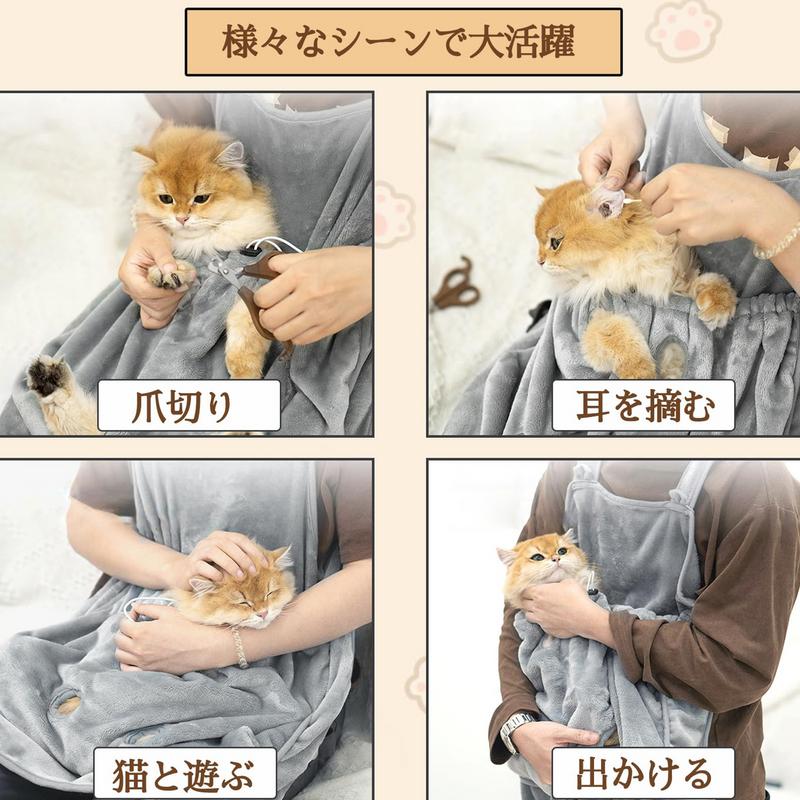 様々なシーンで大活躍

爪切り

耳を摘む

猫と遊ぶ

出かける