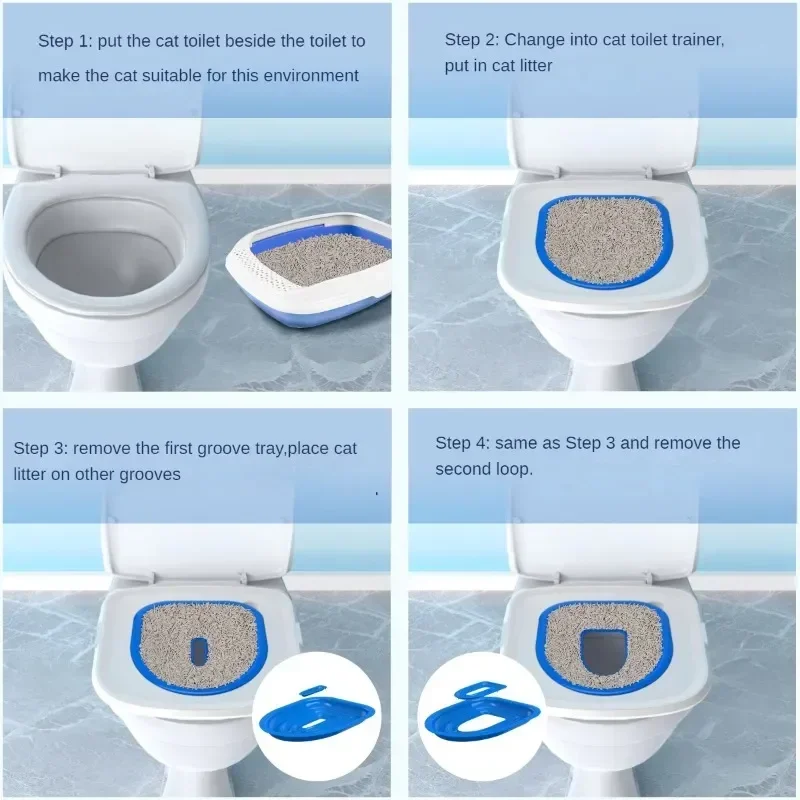 Step 1: put the cat toilet beside the toilet to make the cat suitable for this environment

Step 2: Change into cat toilet trainer, put in cat litter

Step 3: remove the first groove tray,place cat litter on other grooves

Step 4: same as Step 3 and remove the second loop.