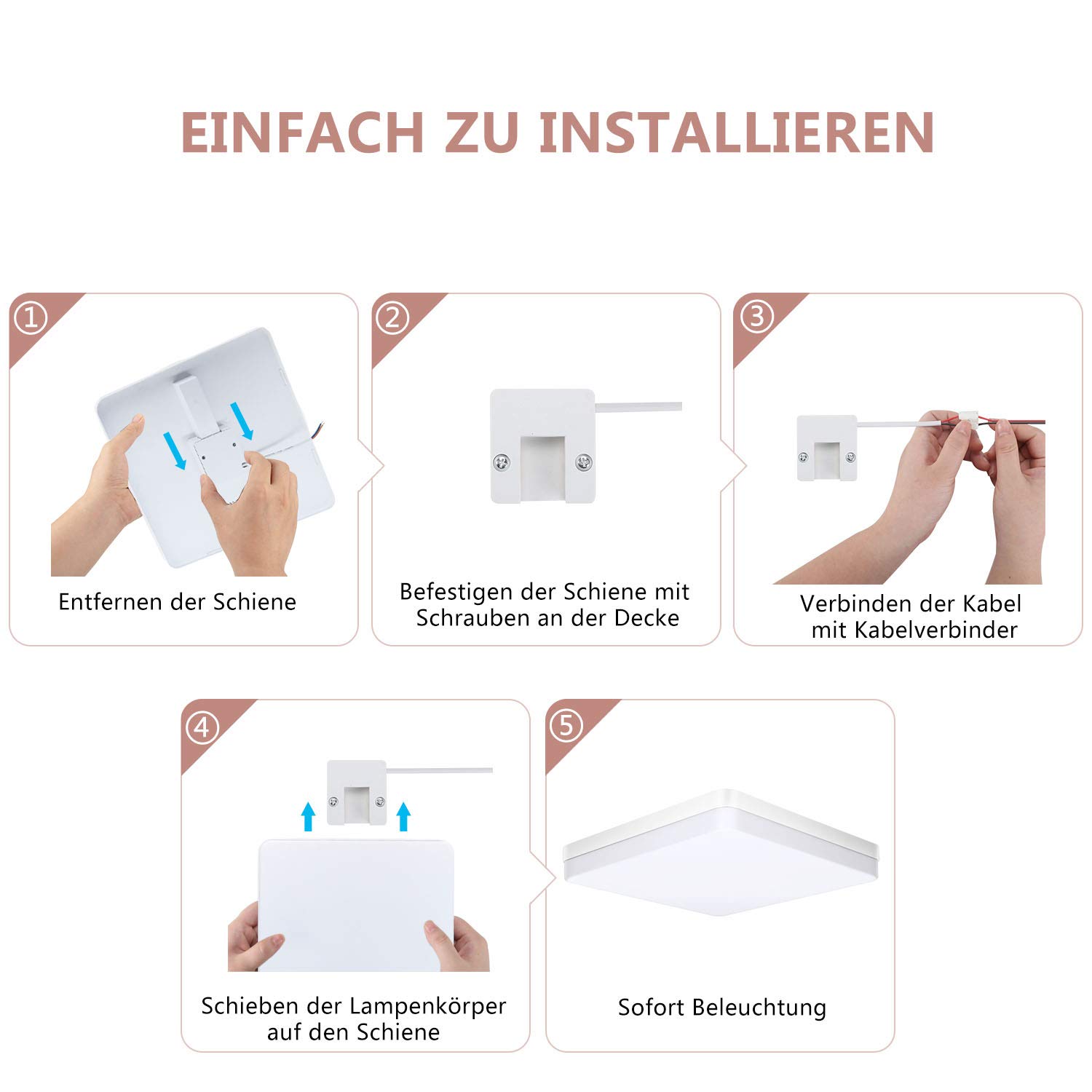 EINFACH ZU INSTALLIEREN

①
Entfernen der Schiene

②
Befestigen der Schiene mit Schrauben an der Decke

③
Verbinden der Kabel mit Kabelverbinder

④
Schieben der Lampenkörper auf den Schiene

⑤
Sofort Beleuchtung