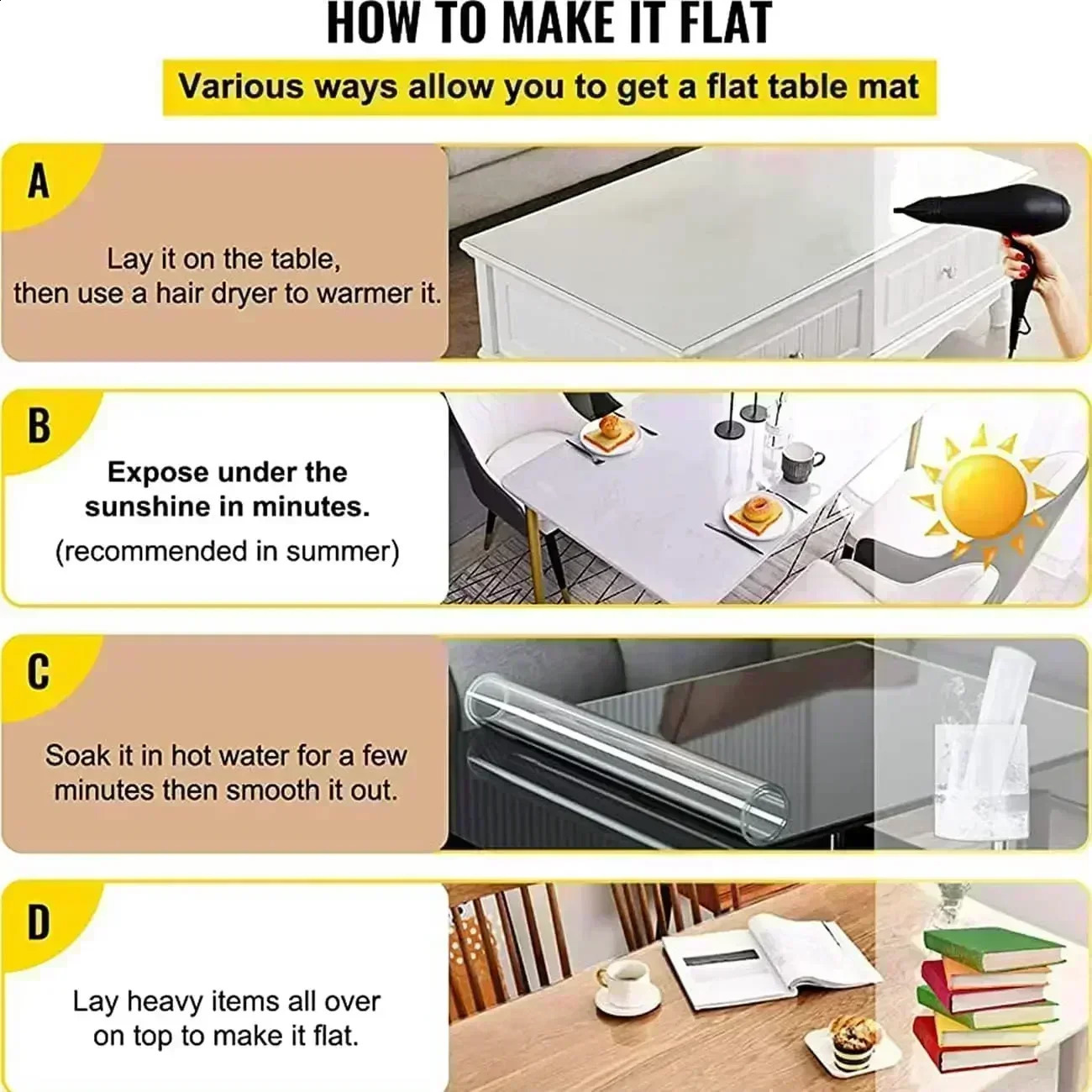 HOW TO MAKE IT FLAT

Various ways allow you to get a flat table mat

A

Lay it on the table, then use a hair dryer to warmer it.

B

Expose under the sunshine in minutes.
(recommended in summer)

C

Soak it in hot water for a few minutes then smooth it out.

D

Lay heavy items all over on top to make it flat.