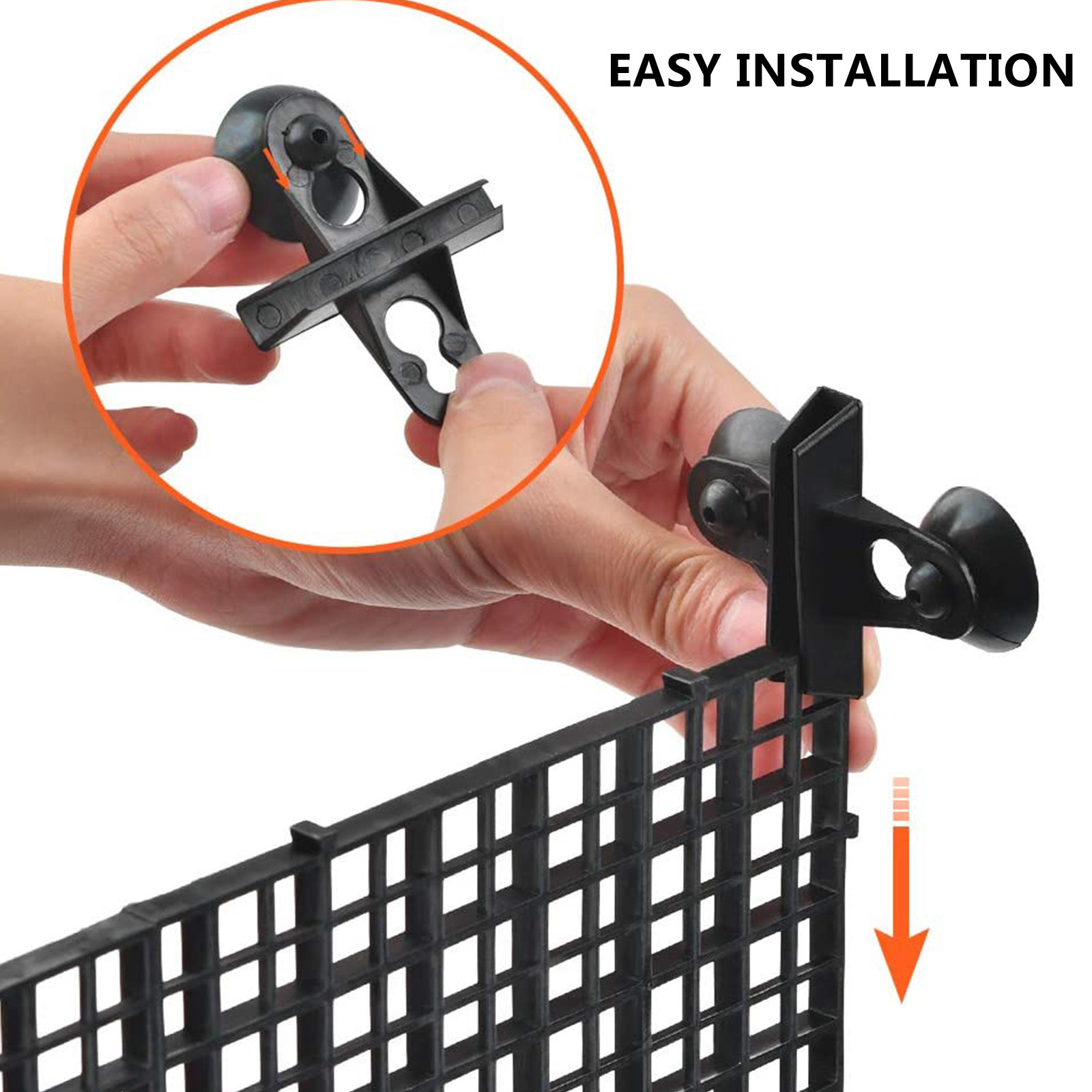 EASY INSTALLATION