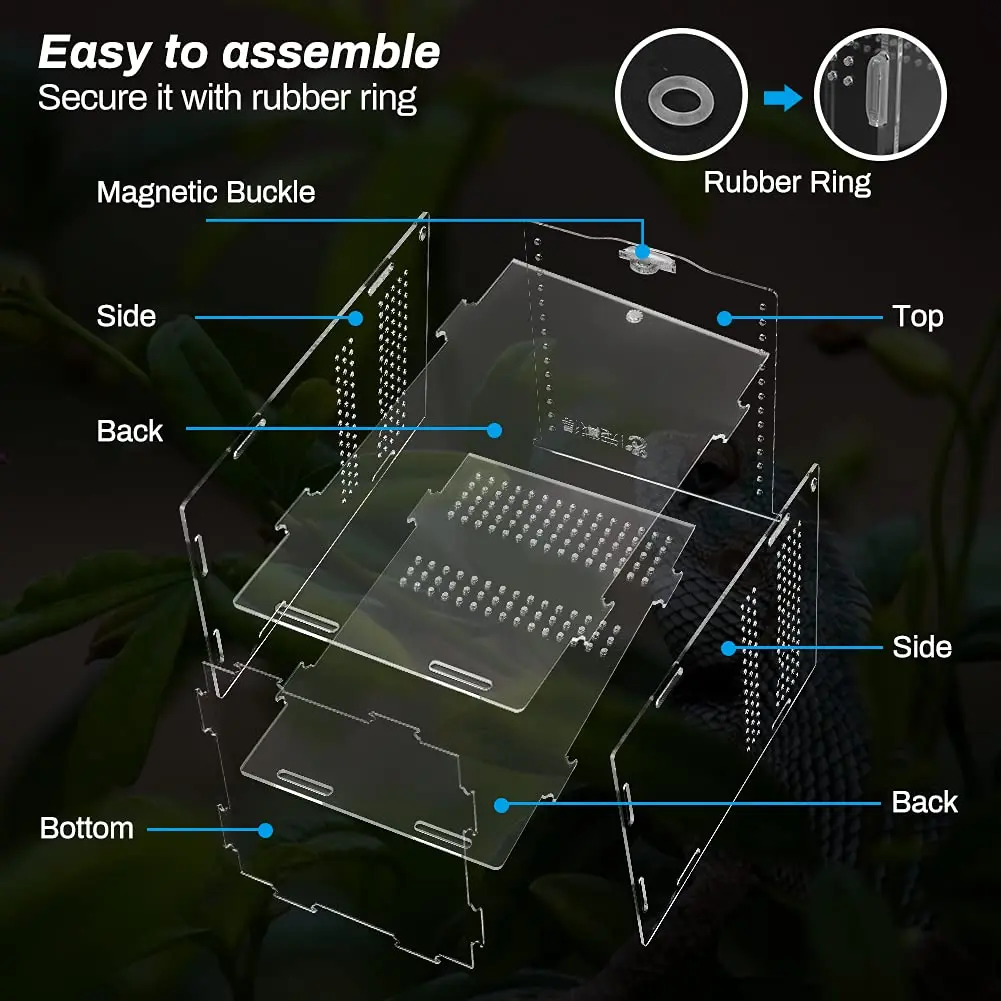 Easy to assemble
Secure it with rubber ring

Rubber Ring

Magnetic Buckle

Side

Top

Back

Side

Back

Bottom