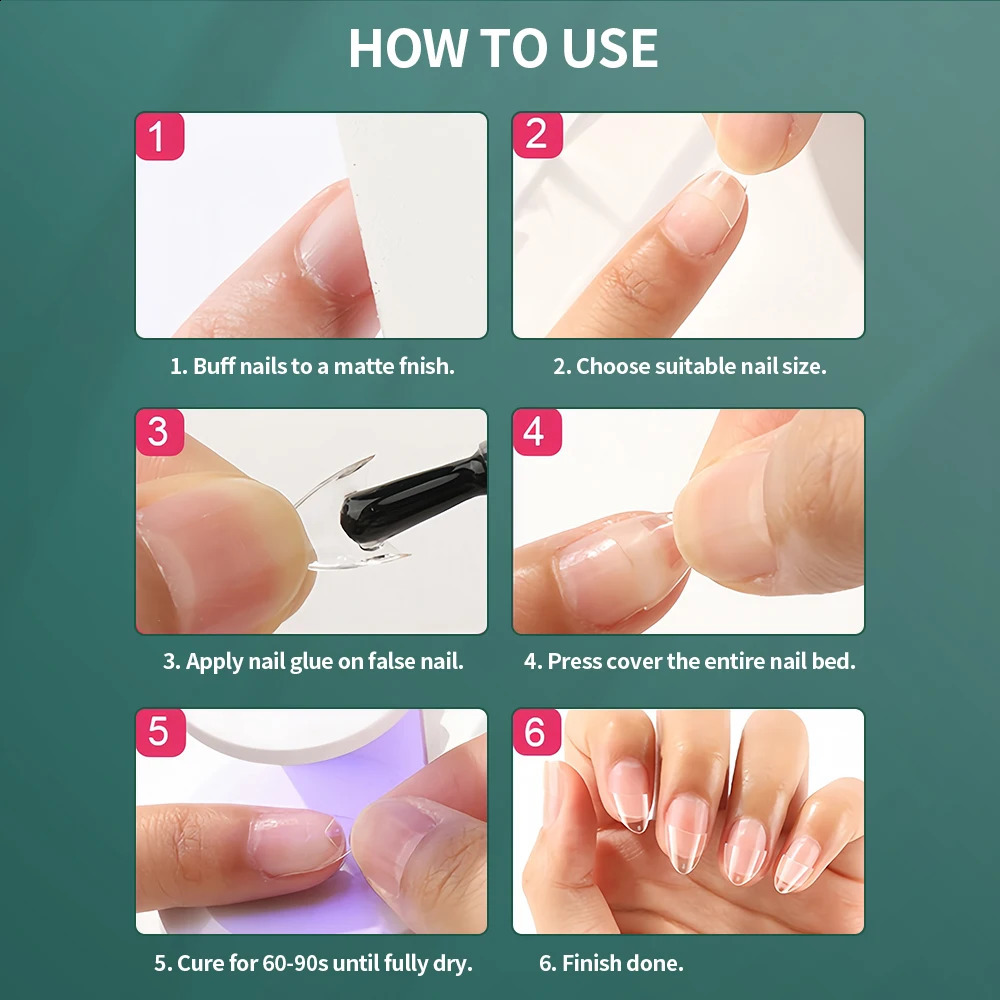 HOW TO USE

1

1. Buff nails to a matte fnish.

2

2. Choose suitable nail size.

3

3. Apply nail glue on false nail.

4

4. Press cover the entire nail bed.

5

5. Cure for 60-90s until fully dry.

6

6. Finish done.