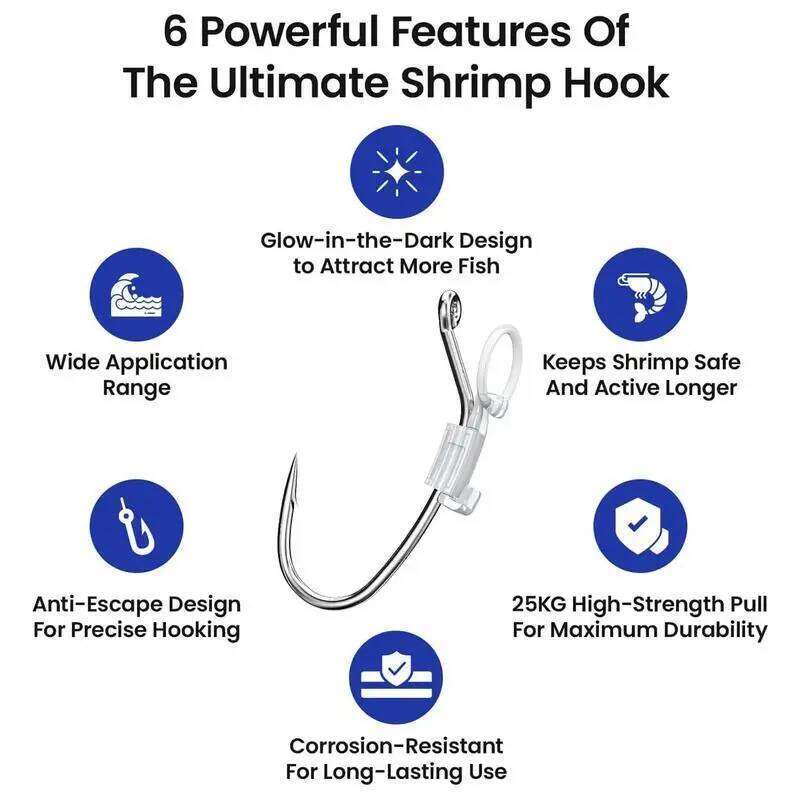 6 Powerful Features Of The Ultimate Shrimp Hook

Glow-in-the-Dark Design to Attract More Fish

Wide Application Range

Keeps Shrimp Safe And Active Longer

Anti-Escape Design For Precise Hooking

25KG High-Strength Pull For Maximum Durability

Corrosion-Resistant For Long-Lasting Use