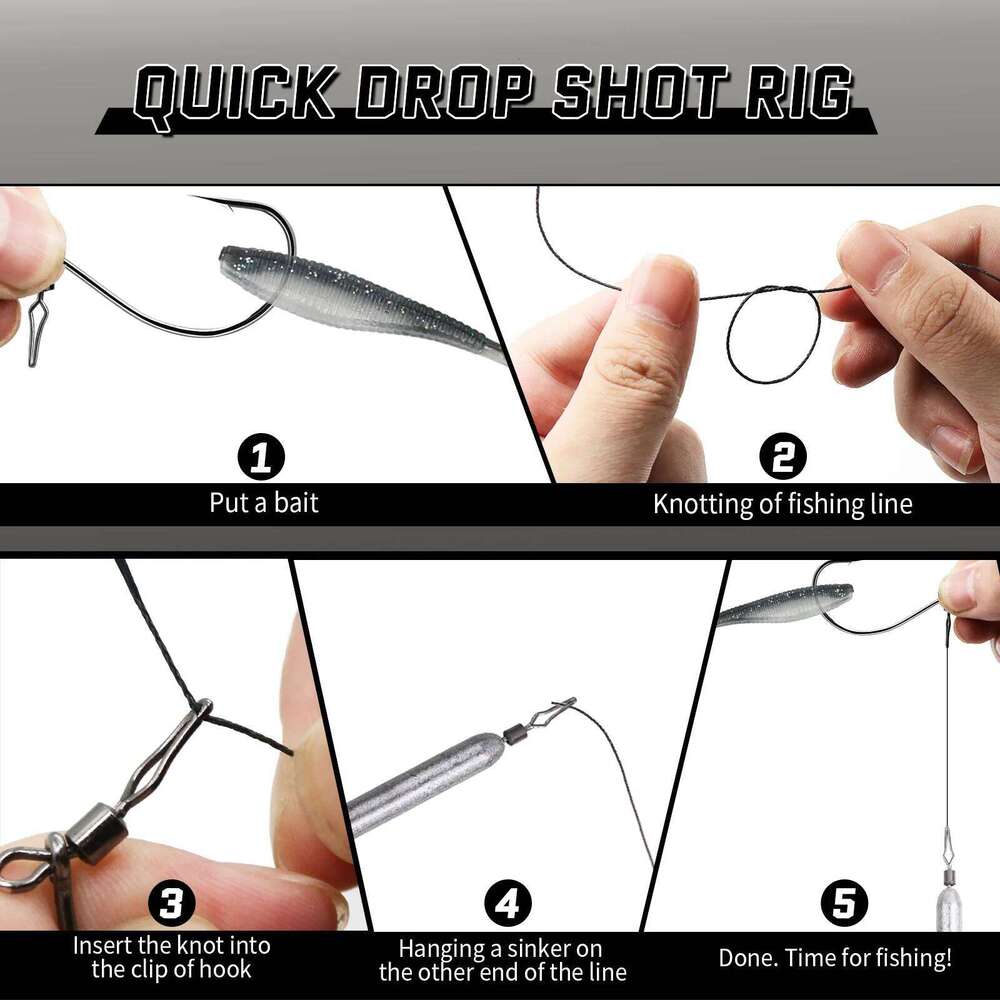 QUICK DROP SHOT RIG

1
Put a bait

2
Knotting of fishing line

3
Insert the knot into the clip of hook

4
Hanging a sinker on the other end of the line

5
Done. Time for fishing!