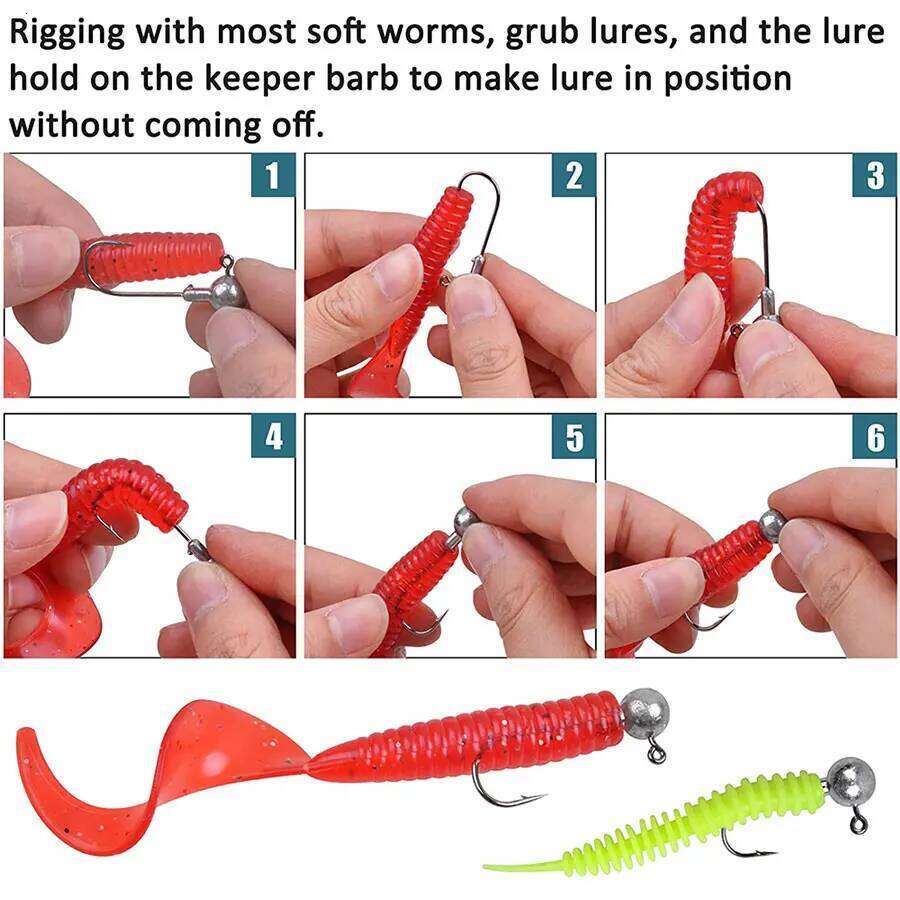 Rigging with most soft worms, grub lures, and the lure hold on the keeper barb to make lure in position without coming off.

1

2

3

4

5

6