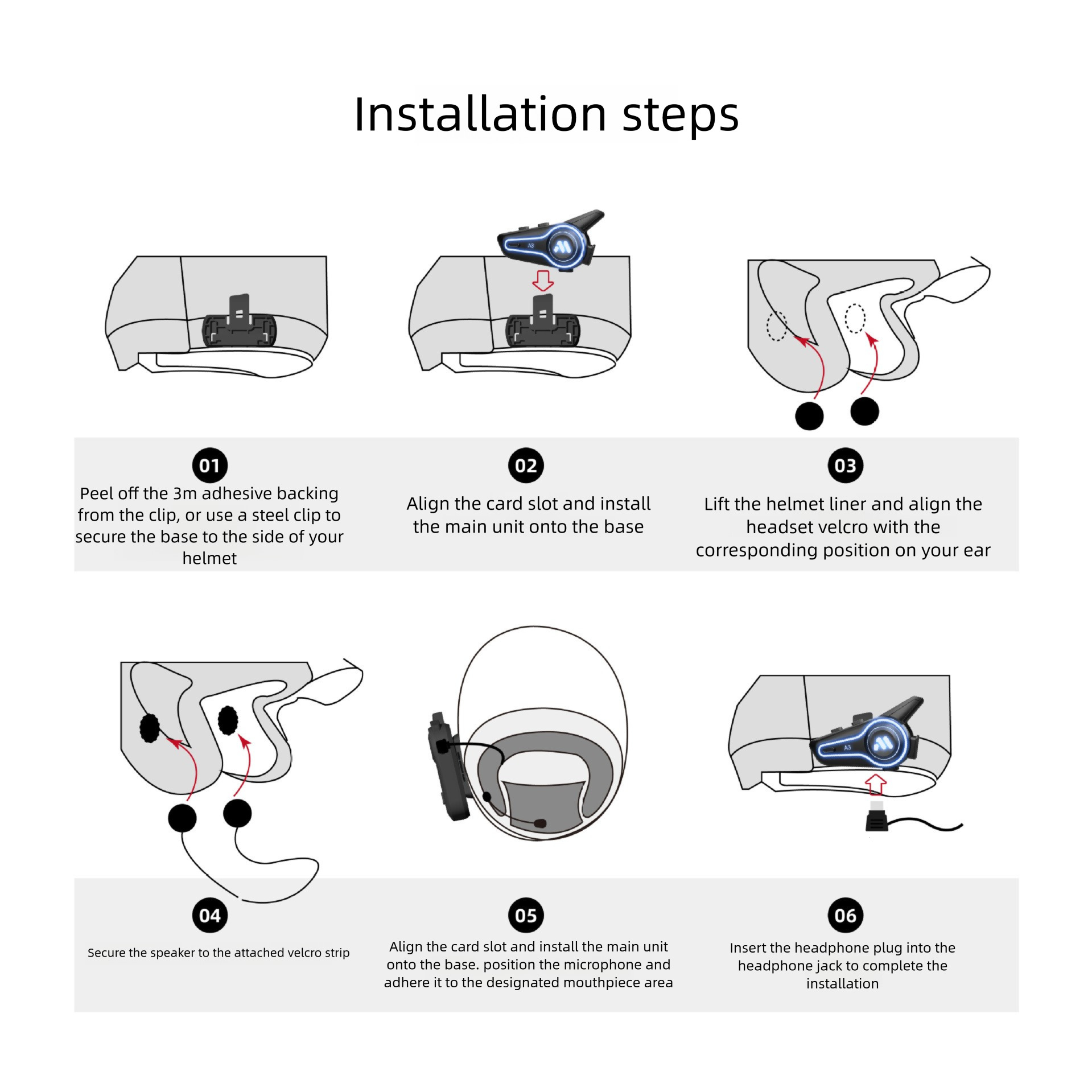 Installation steps

A3

01
Peel off the 3m adhesive backing from the clip, or use a steel clip to secure the base to the side of your helmet

02
Align the card slot and install the main unit onto the base

03
Lift the helmet liner and align the headset velcro with the corresponding position on your ear

A3

04
Secure the speaker to the attached velcro strip

05
Align the card slot and install the main unit onto the base. position the microphone and adhere it to the designated mouthpiece area

06
Insert the headphone plug into the headphone jack to complete the installation