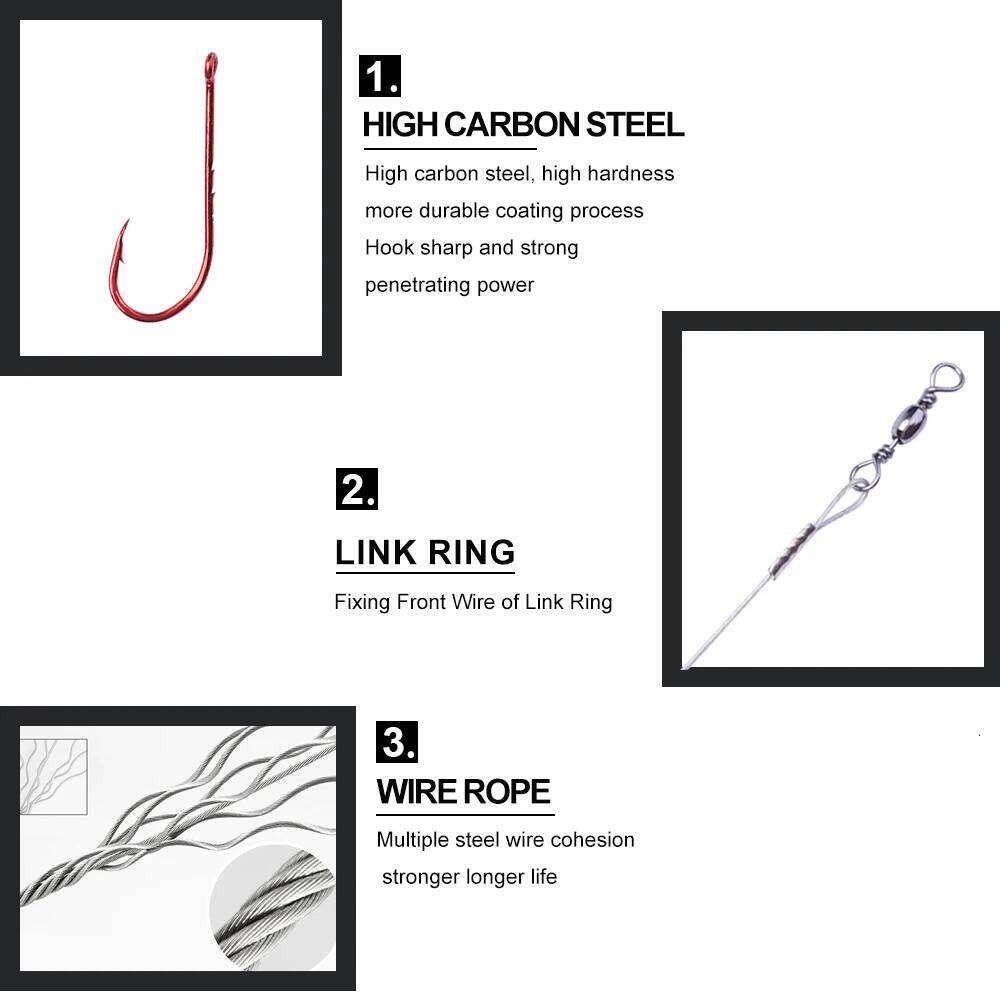 1.

HIGH CARBON STEEL

High carbon steel, high hardness
more durable coating process
Hook sharp and strong
penetrating power

2.

LINK RING

Fixing Front Wire of Link Ring

3.

WIRE ROPE

Multiple steel wire cohesion
stronger longer life