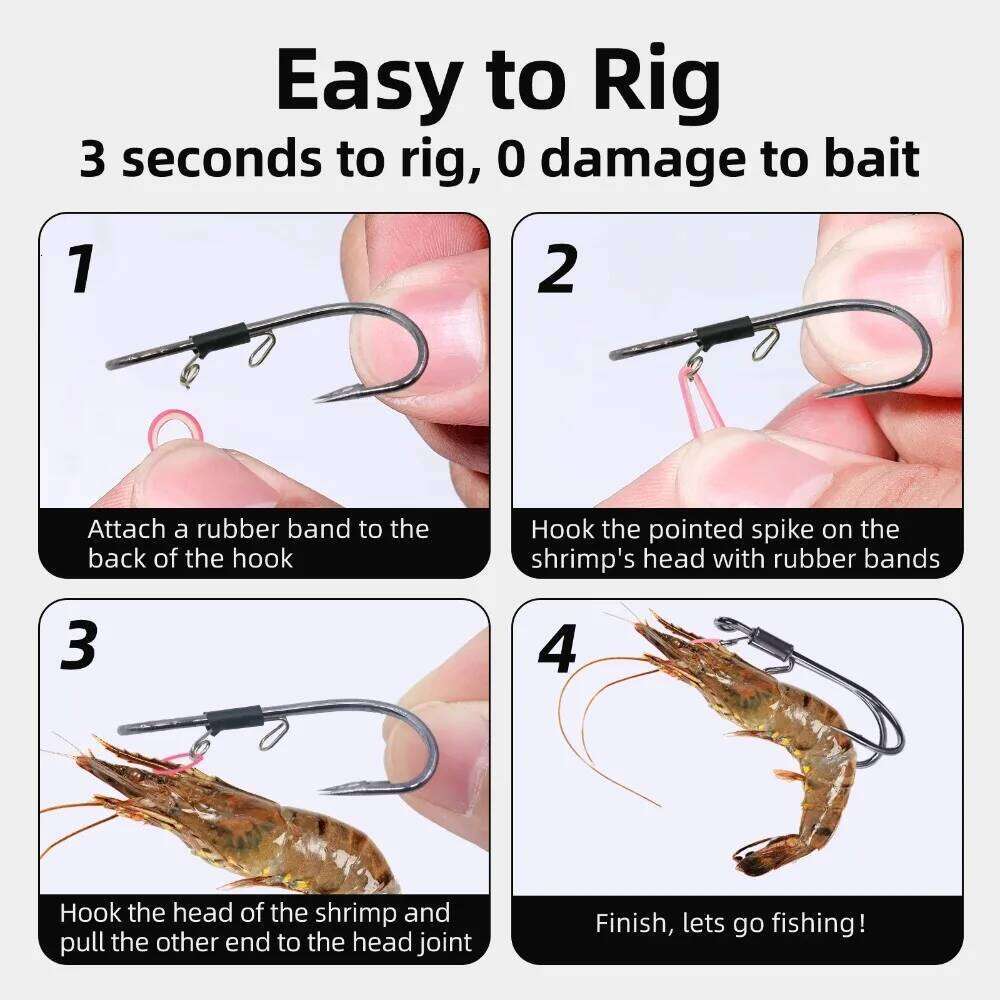 Easy to Rig
3 seconds to rig, 0 damage to bait

1
Attach a rubber band to the back of the hook

2
Hook the pointed spike on the shrimp's head with rubber bands

3
Hook the head of the shrimp and pull the other end to the head joint

4
Finish, lets go fishing!