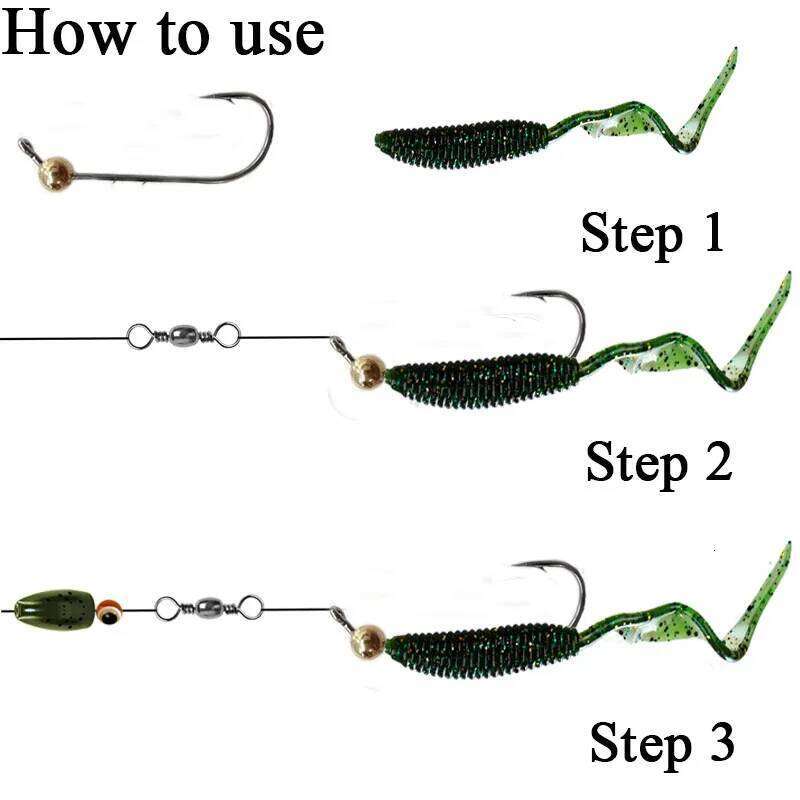 How to use

Step 1

Step 2

Step 3