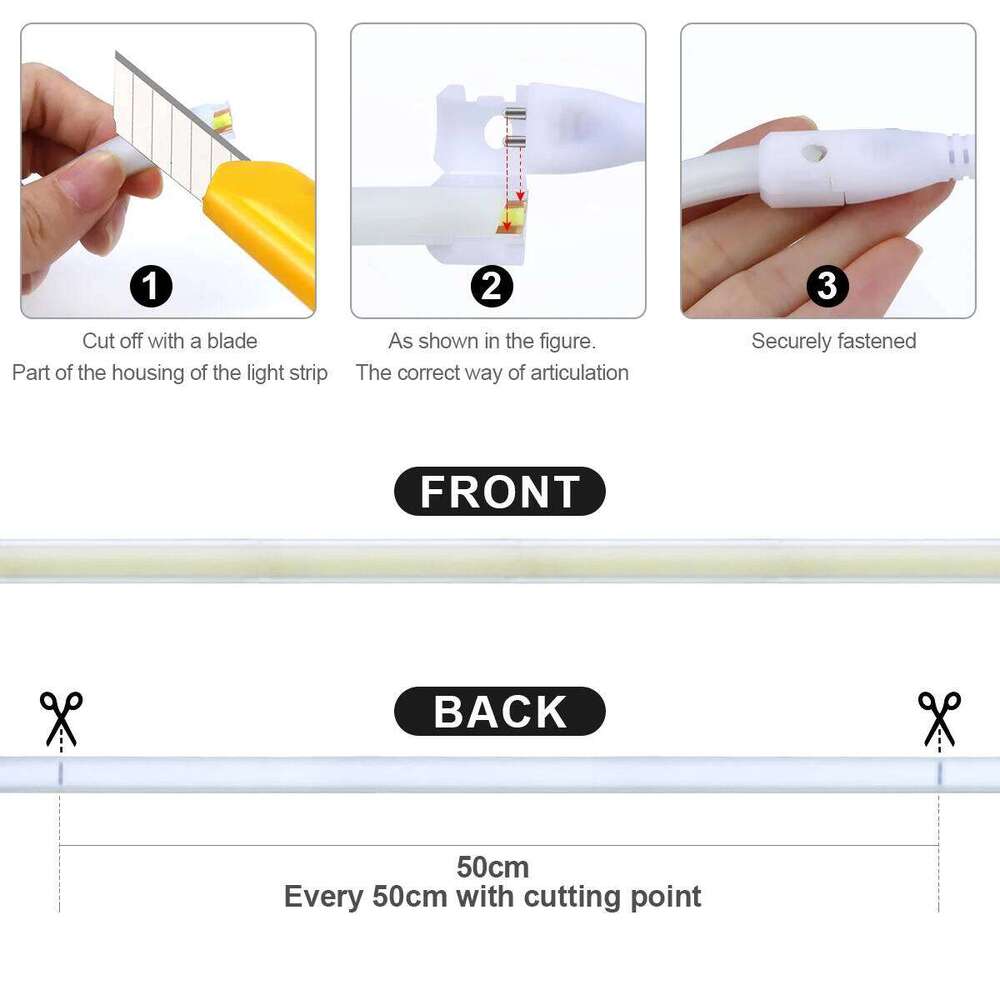 1
Cut off with a blade
Part of the housing of the light strip

2
As shown in the figure.
The correct way of articulation

3
Securely fastened

FRONT

BACK

50cm
Every 50cm with cutting point