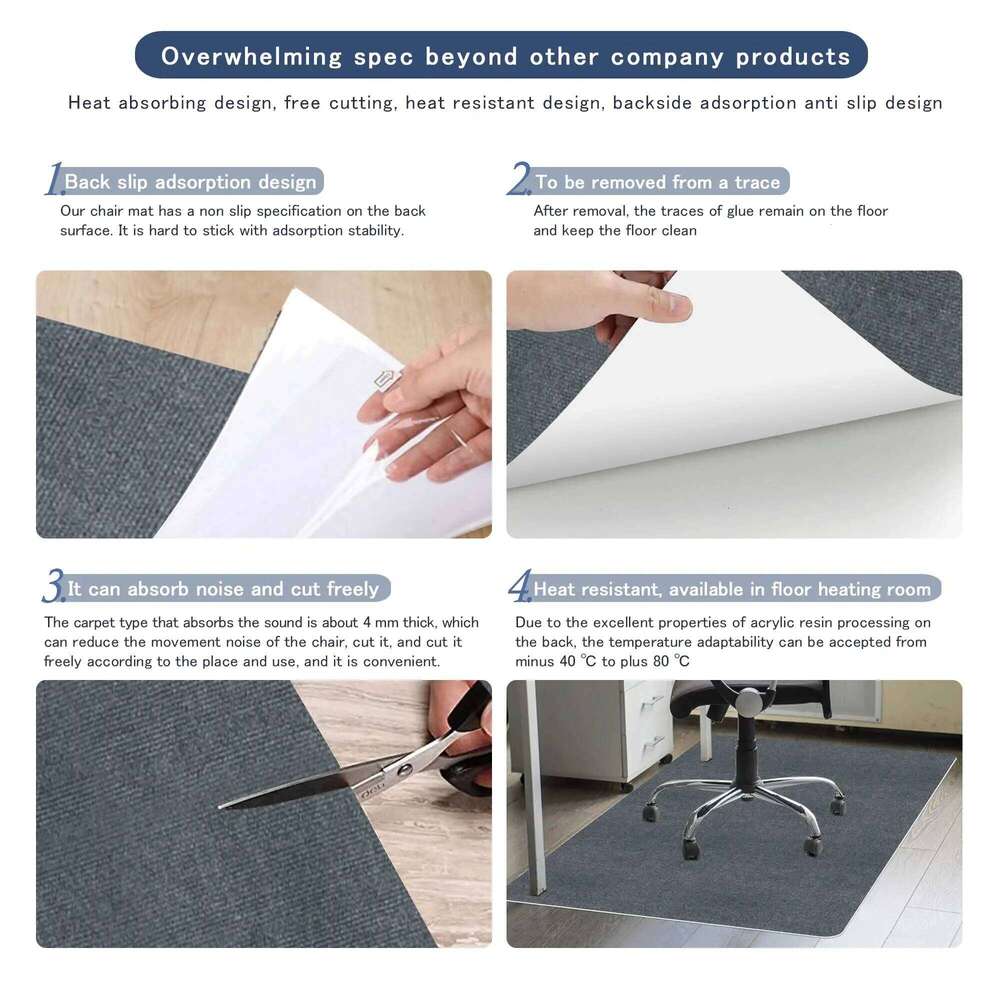 Overwhelming spec beyond other company products

Heat absorbing design, free cutting, heat resistant design, backside adsorption anti slip design

1. Back slip adsorption design

Our chair mat has a non slip specification on the back surface. It is hard to stick with adsorption stability.

2. To be removed from a trace

After removal, the traces of glue remain on the floor and keep the floor clean

3. It can absorb noise and cut freely

The carpet type that absorbs the sound is about 4 mm thick, which can reduce the movement noise of the chair, cut it, and cut it freely according to the place and use, and it is convenient.

4. Heat resistant, available in floor heating room

Due to the excellent properties of acrylic resin processing on the back, the temperature adaptability can be accepted from minus 40 ℃ to plus 80 ℃