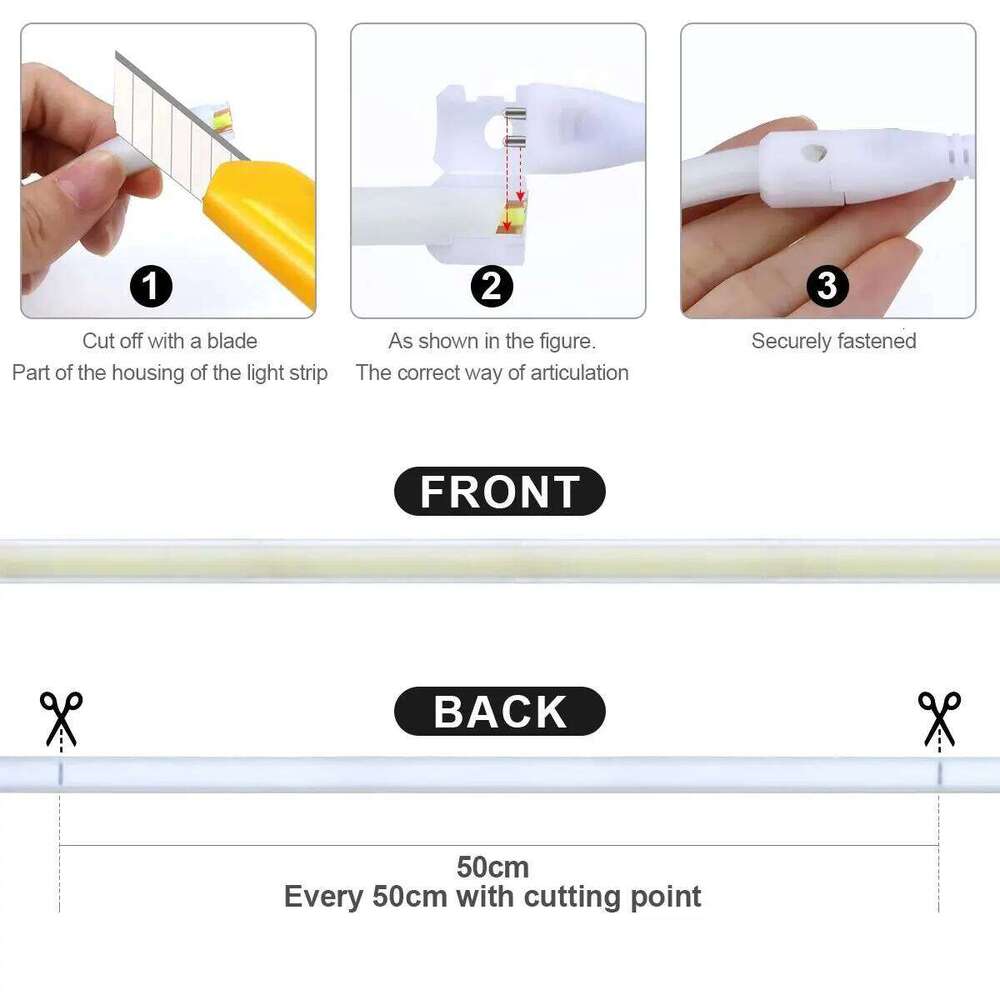 1
Cut off with a blade
Part of the housing of the light strip

2
As shown in the figure.
The correct way of articulation

3
Securely fastened

FRONT

BACK

50cm
Every 50cm with cutting point