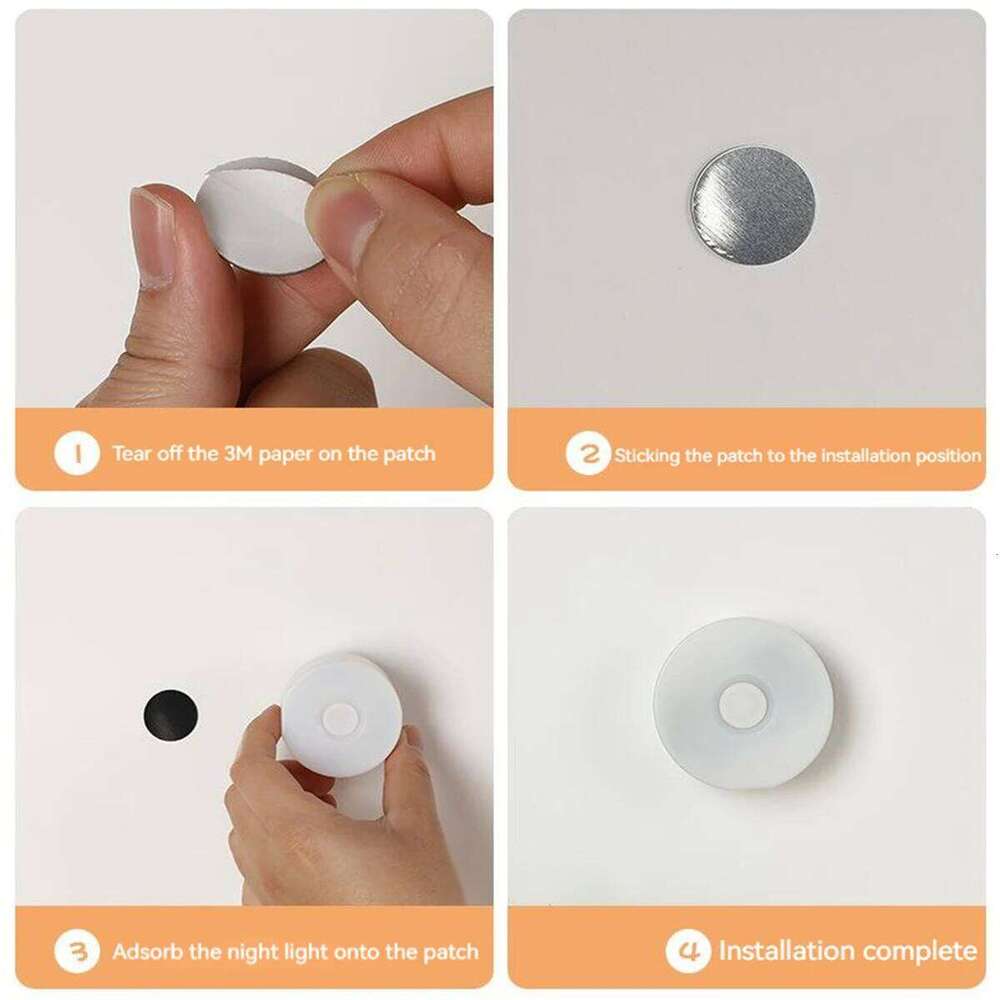 1 Tear off the 3M paper on the patch

2 Sticking the patch to the installation position

3 Adsorb the night light onto the patch

4 Installation complete