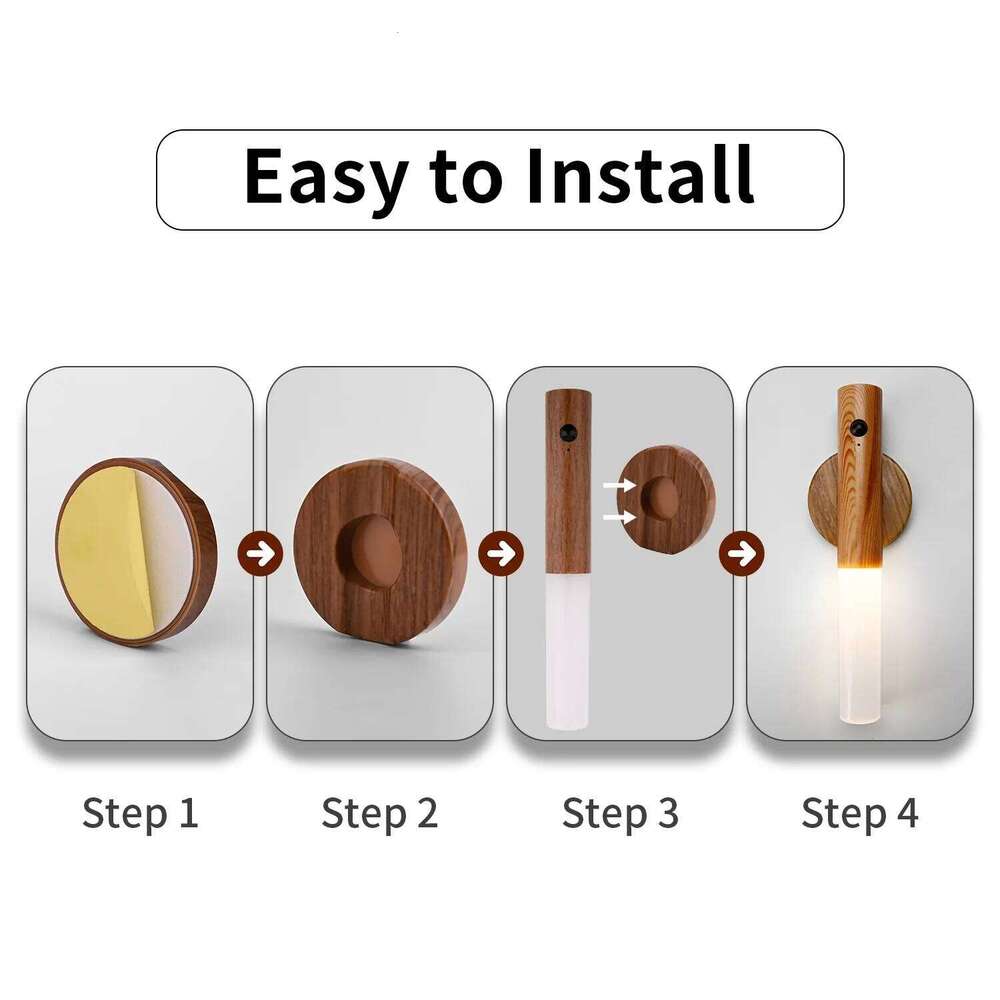 Easy to Install

Step 1

Step 2

Step 3

Step 4