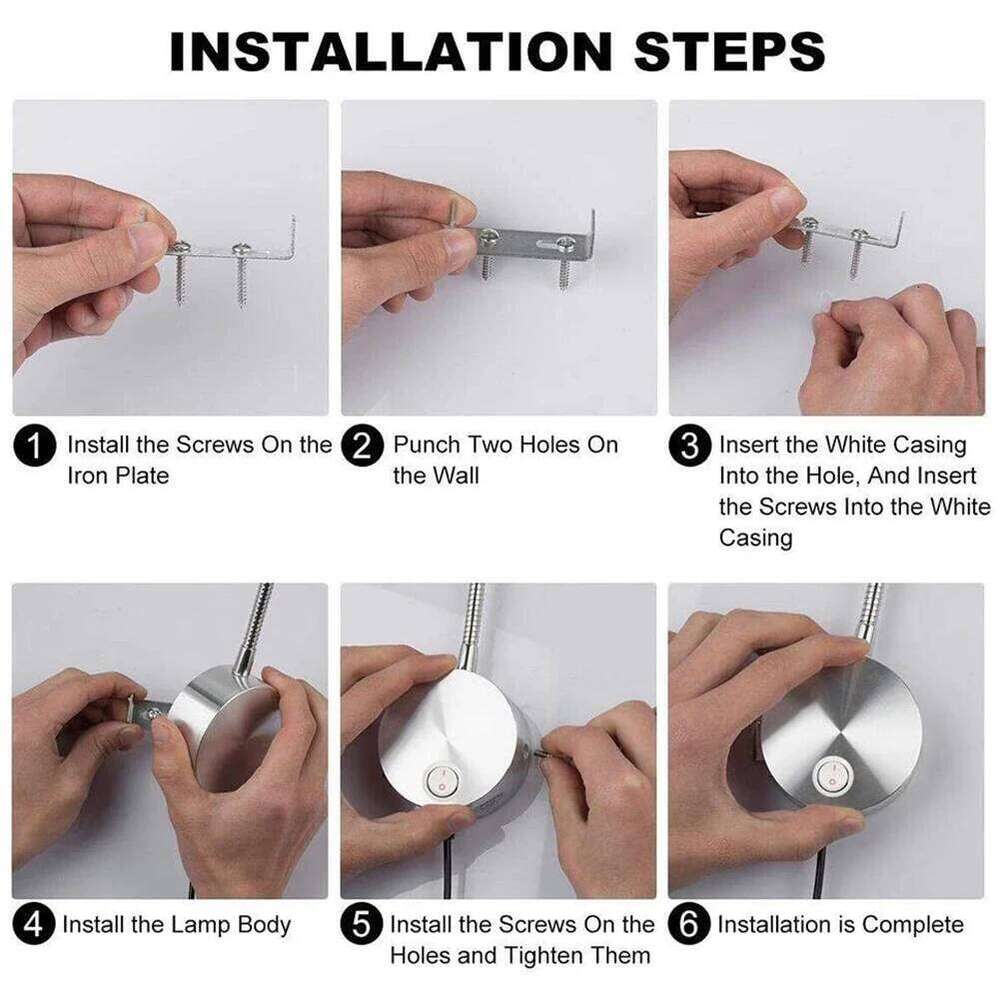 INSTALLATION STEPS

1 Install the Screws On the Iron Plate

2 Punch Two Holes On the Wall

3 Insert the White Casing Into the Hole, And Insert the Screws Into the White Casing

4 Install the Lamp Body

5 Install the Screws On the Holes and Tighten Them

6 Installation is Complete