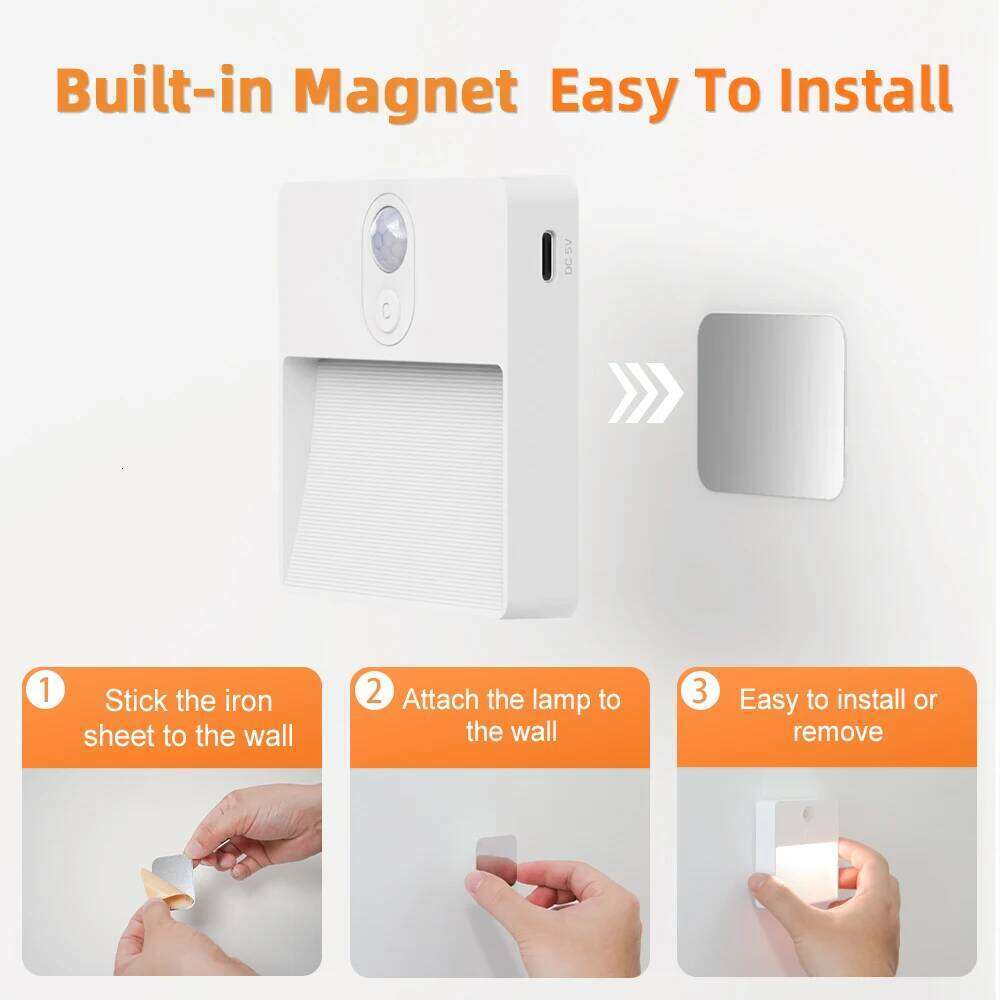 Built-in Magnet Easy To Install

DC 5V

1 Stick the iron sheet to the wall

2 Attach the lamp to the wall

3 Easy to install or remove