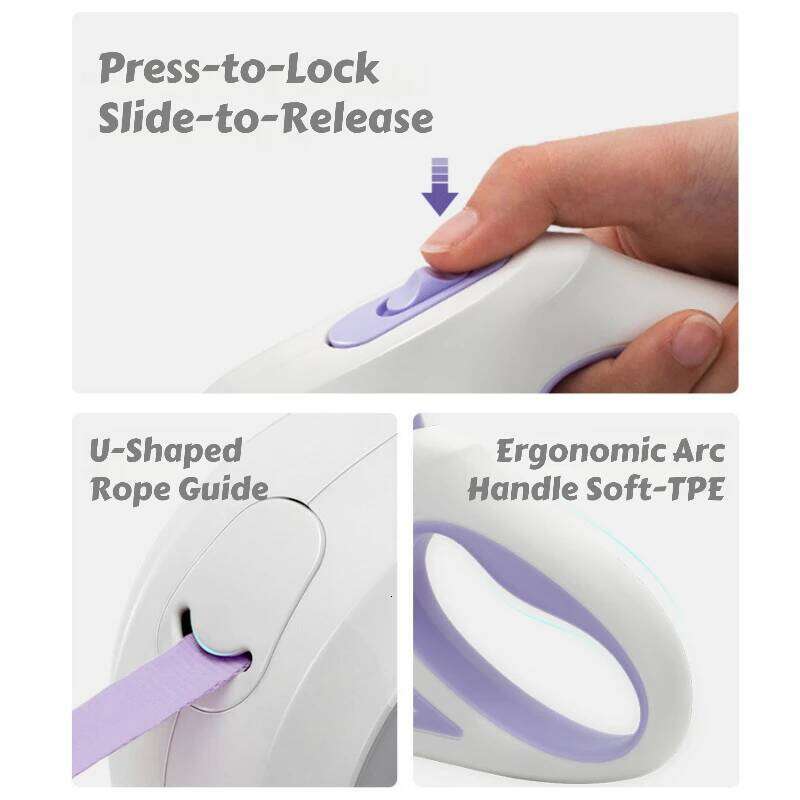 Press-to-Lock
Slide-to-Release

U-Shaped
Rope Guide

Ergonomic Arc
Handle Soft-TPE