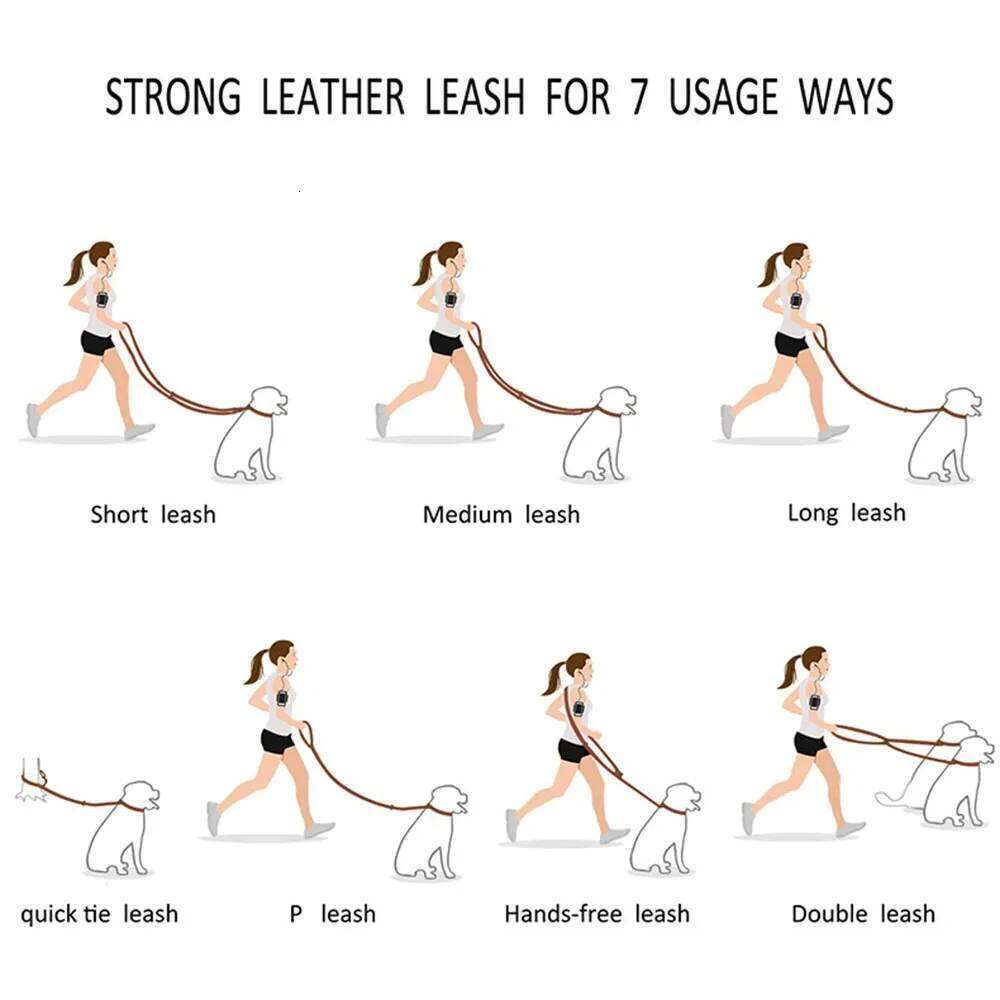 STRONG LEATHER LEASH FOR 7 USAGE WAYS

Short leash

Medium leash

Long leash

quick tie leash

P leash

Hands-free leash

Double leash