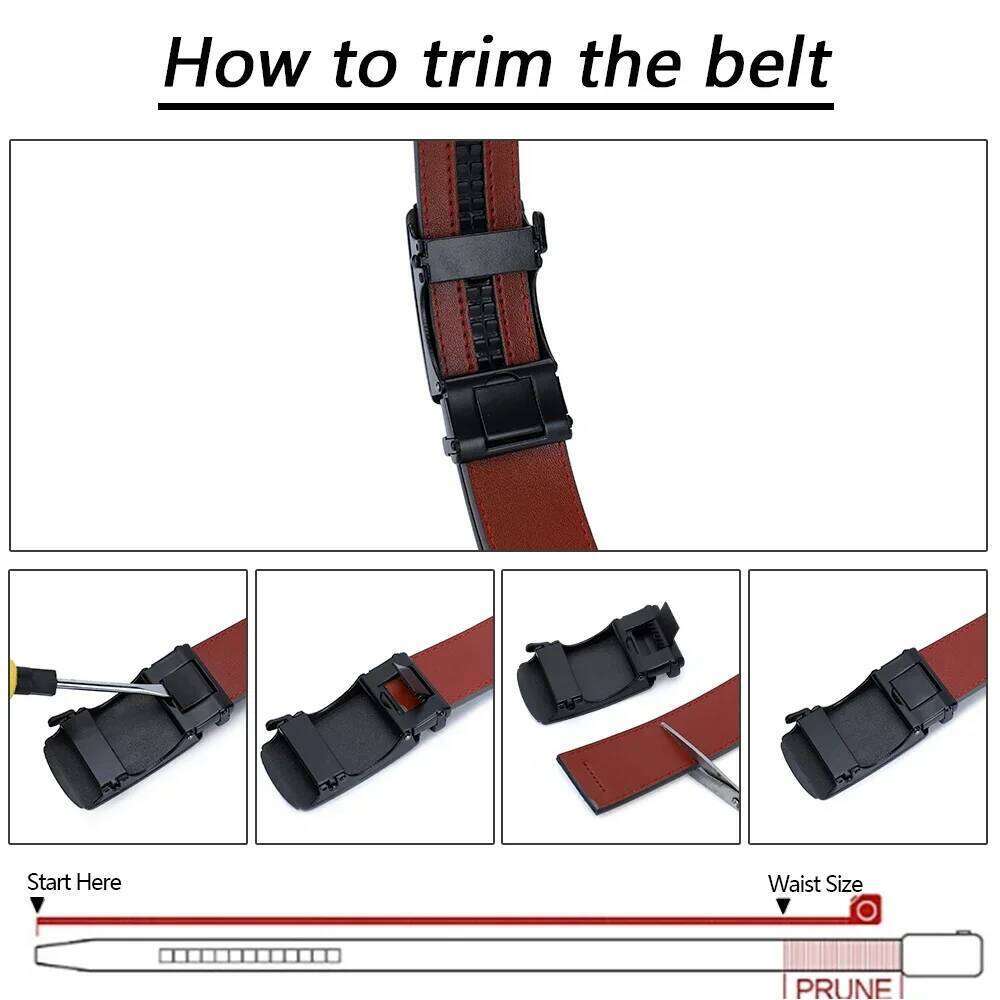 How to trim the belt

Start Here

Waist Size

PRUNE