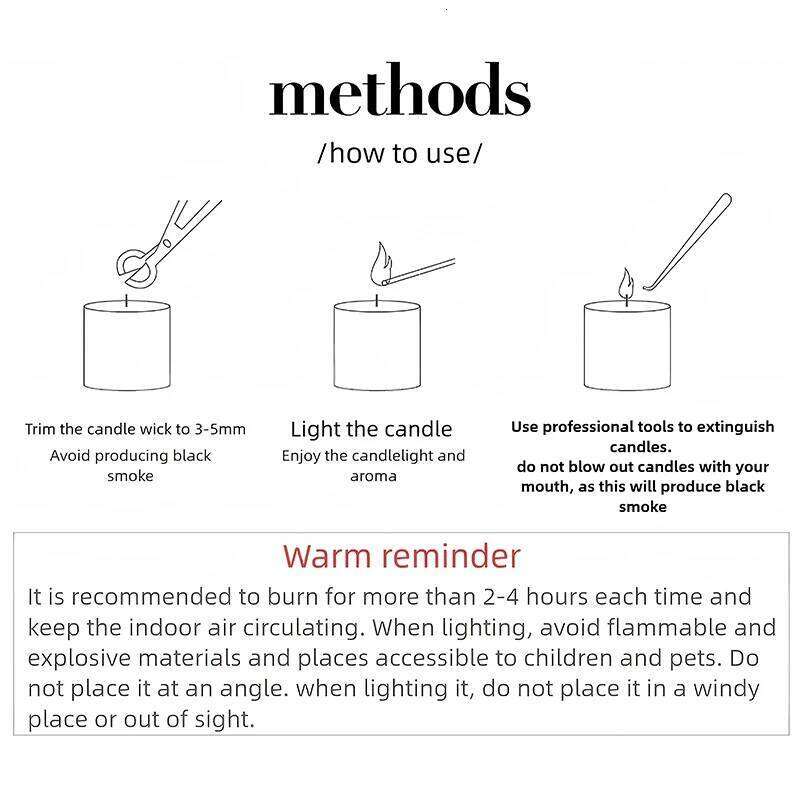 methods

/how to use/

Trim the candle wick to 3-5mm
Avoid producing black smoke

Light the candle
Enjoy the candlelight and aroma

Use professional tools to extinguish candles.
do not blow out candles with your mouth, as this will produce black smoke

Warm reminder

It is recommended to burn for more than 2-4 hours each time and keep the indoor air circulating. When lighting, avoid flammable and explosive materials and places accessible to children and pets. Do not place it at an angle. when lighting it, do not place it in a windy place or out of sight.