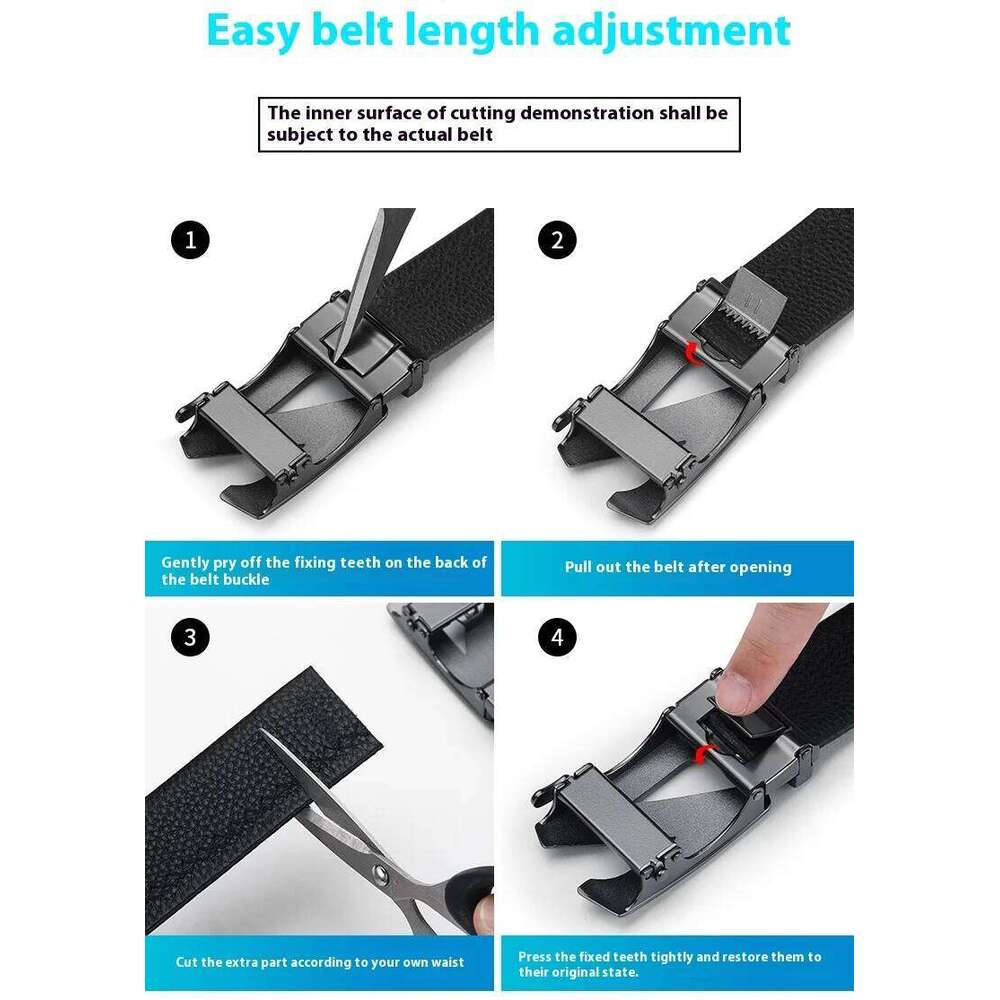 Easy belt length adjustment

The inner surface of cutting demonstration shall be subject to the actual belt

1

Gently pry off the fixing teeth on the back of the belt buckle

2

Pull out the belt after opening

3

Cut the extra part according to your own waist

4

Press the fixed teeth tightly and restore them to their original state.