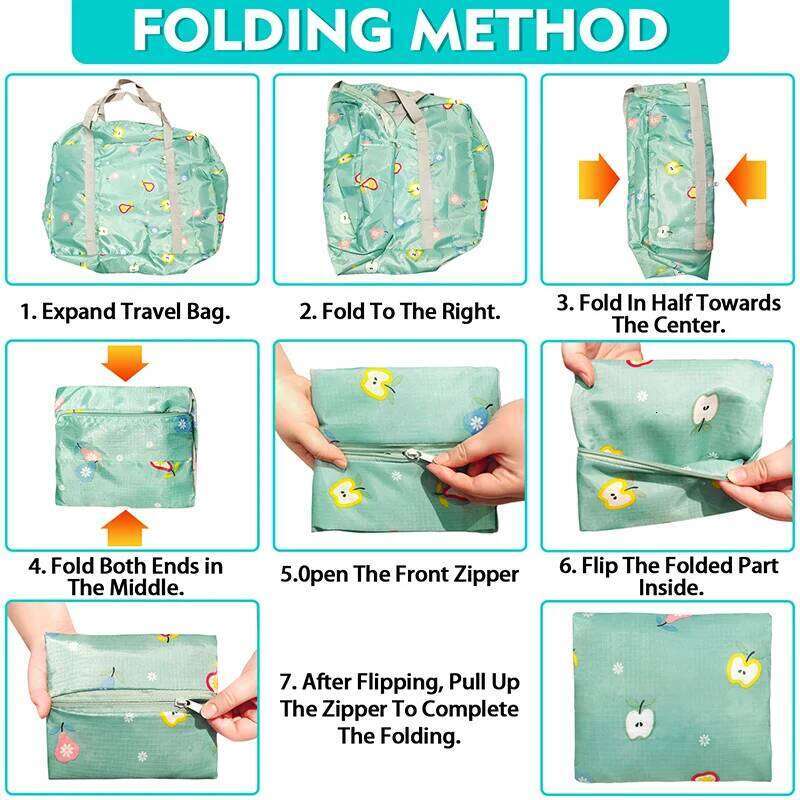 FOLDING METHOD

1. Expand Travel Bag.

2. Fold To The Right.

3. Fold In Half Towards The Center.

4. Fold Both Ends in The Middle.

5.0pen The Front Zipper

6. Flip The Folded Part Inside.

7. After Flipping, Pull Up The Zipper To Complete The Folding.