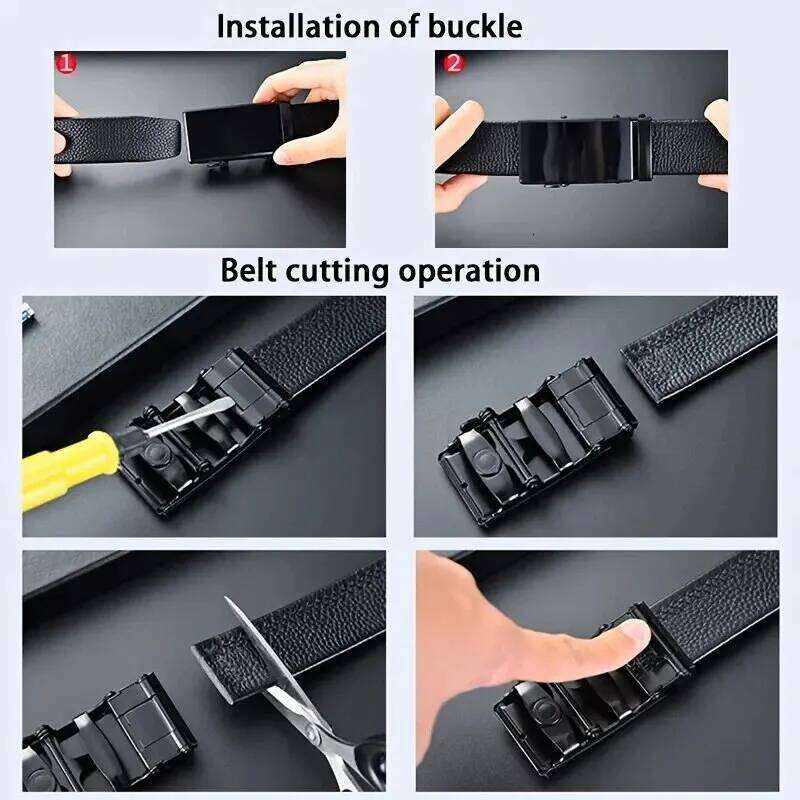 Installation of buckle

1

2

Belt cutting operation