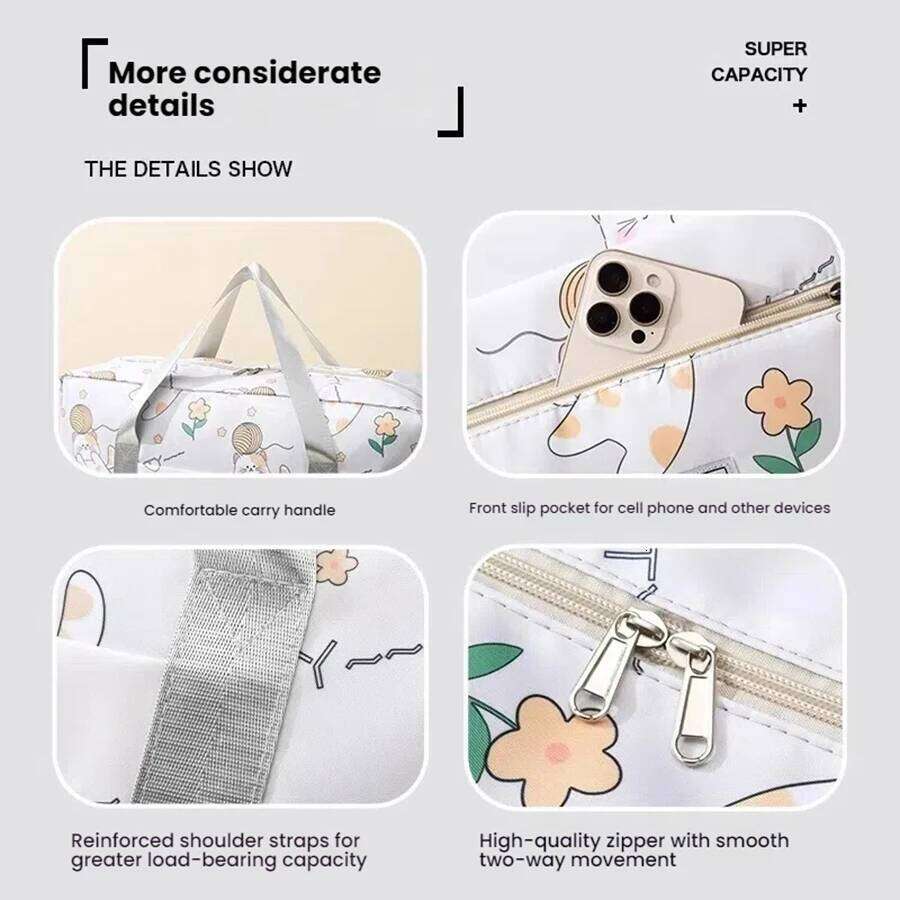 More considerate details

SUPER CAPACITY +

THE DETAILS SHOW

Comfortable carry handle

Front slip pocket for cell phone and other devices

Reinforced shoulder straps for greater load-bearing capacity

High-quality zipper with smooth two-way movement