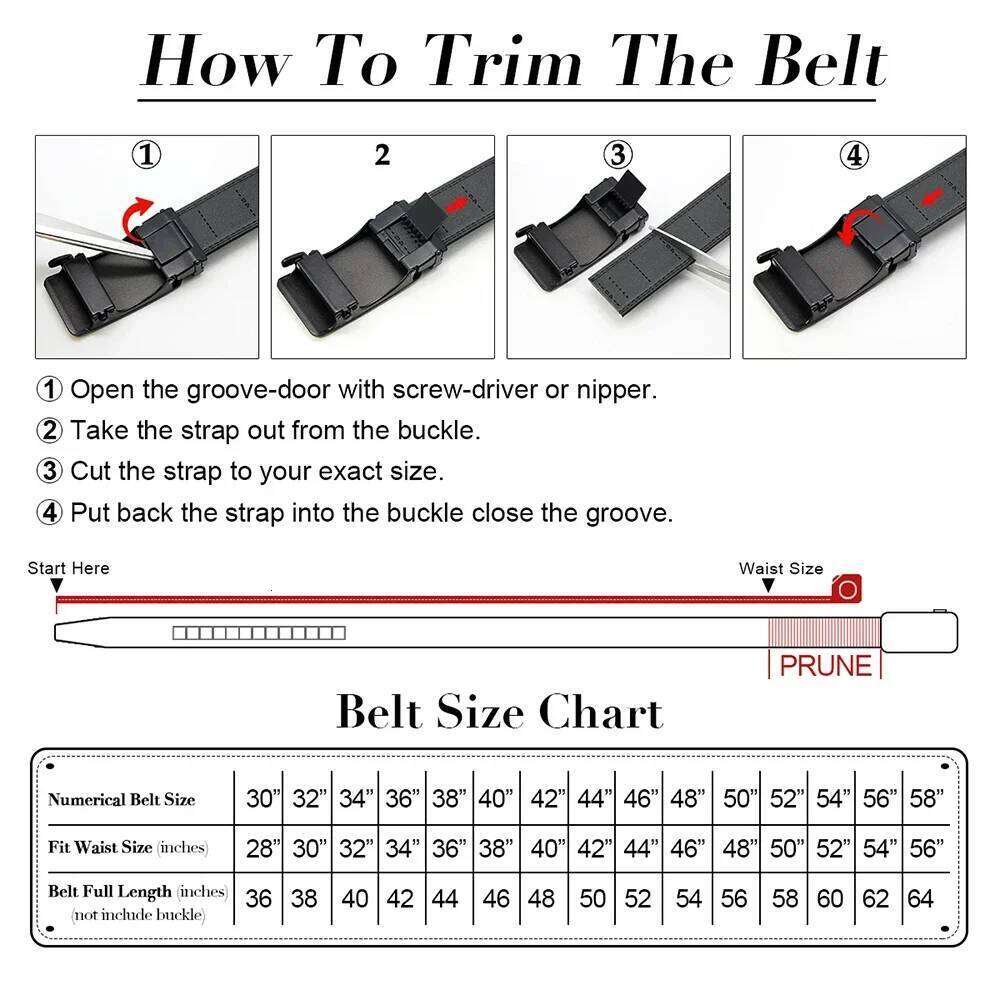 How To Trim The Belt

①

2

③

④

① Open the groove-door with screw-driver or nipper.
② Take the strap out from the buckle.
③ Cut the strap to your exact size.
④ Put back the strap into the buckle close the groove.

Start Here

Waist Size

PRUNE

Belt Size Chart

| Numerical Belt Size | 30" | 32" | 34" | 36" | 38" | 40" | 42" | 44" | 46" | 48" | 50" | 52" | 54" | 56" | 58" |
|---|---|---|---|---|---|---|---|---|---|---|---|---|---|---|---|
| Fit Waist Size (inches) | 28" | 30" | 32" | 34" | 36" | 38" | 40" | 42" | 44" | 46" | 48" | 50" | 52" | 54" | 56" |
| Belt Full Length (inches) (not include buckle) | 36 | 38 | 40 | 42 | 44 | 46 | 48 | 50 | 52 | 54 | 56 | 58 | 60 | 62 | 64 |