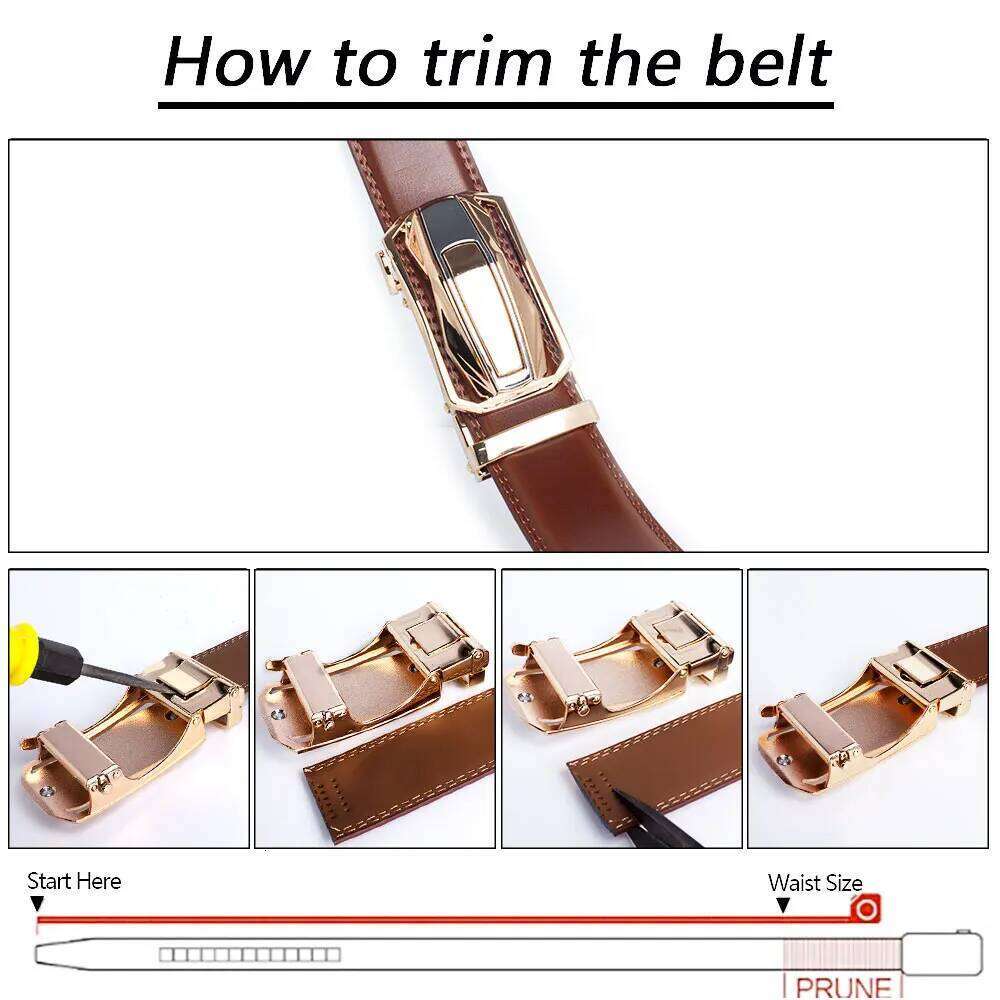 How to trim the belt

Start Here

Waist Size

PRUNE