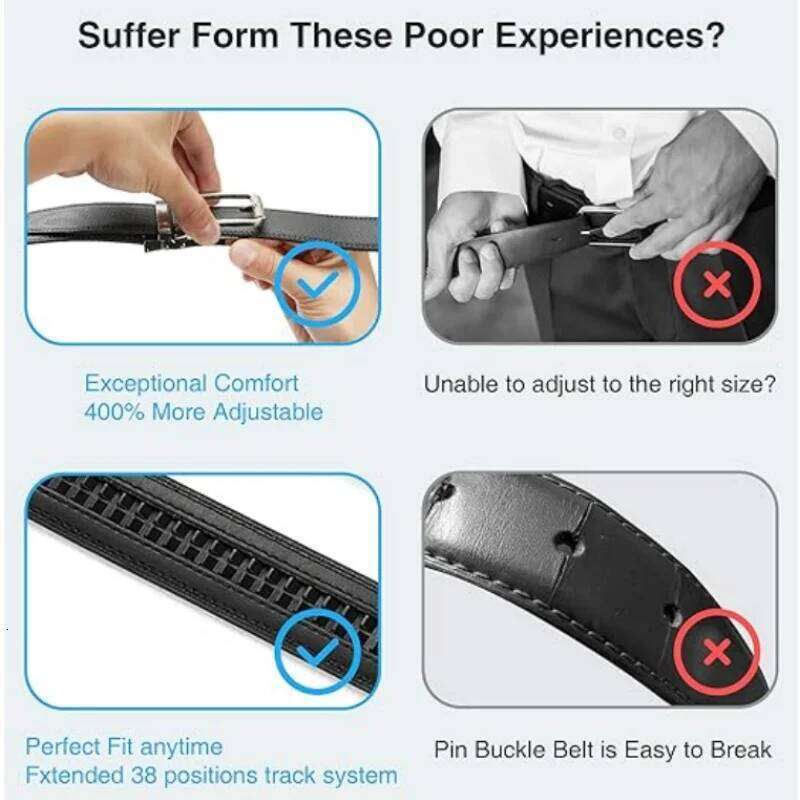 Suffer Form These Poor Experiences?

Exceptional Comfort
400% More Adjustable

Unable to adjust to the right size?

Perfect Fit anytime
Fxtended 38 positions track system

Pin Buckle Belt is Easy to Break