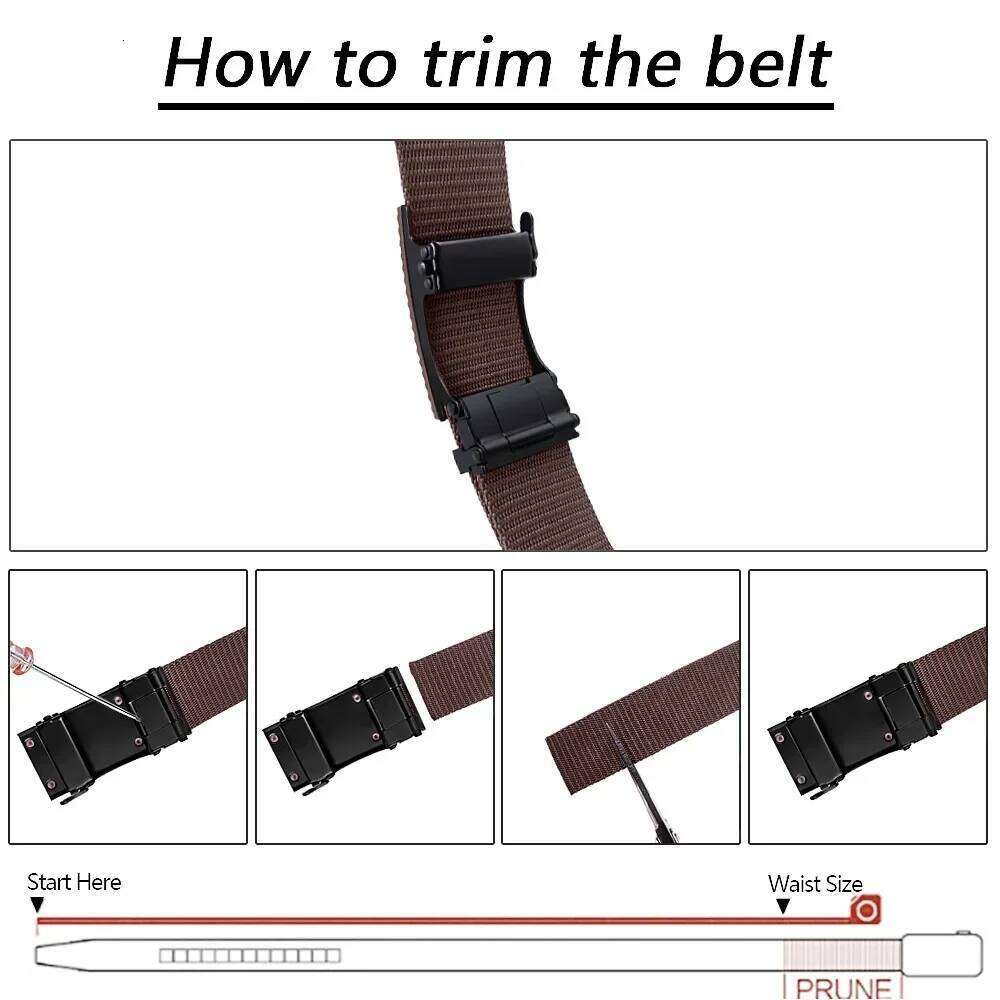 How to trim the belt

Start Here

Waist Size

PRUNE