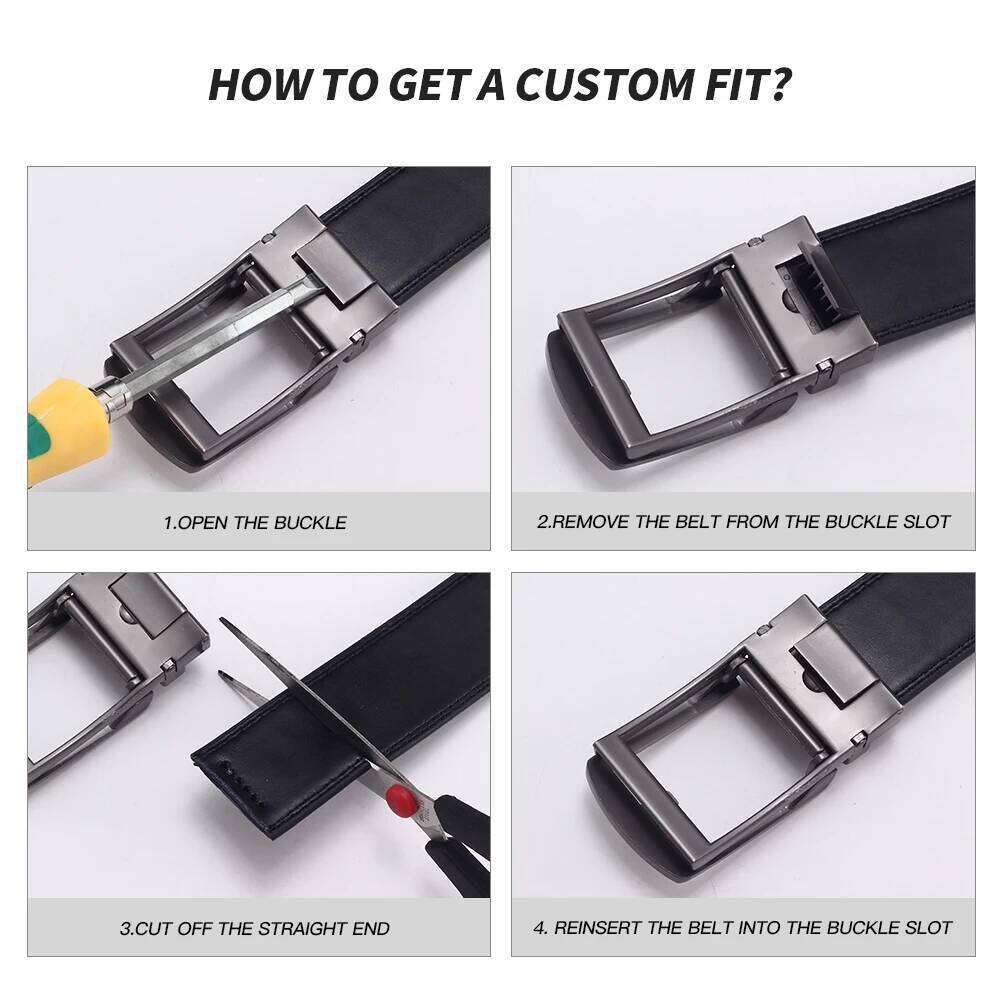 HOW TO GET A CUSTOM FIT?

1.OPEN THE BUCKLE

2.REMOVE THE BELT FROM THE BUCKLE SLOT

3.CUT OFF THE STRAIGHT END

4. REINSERT THE BELT INTO THE BUCKLE SLOT