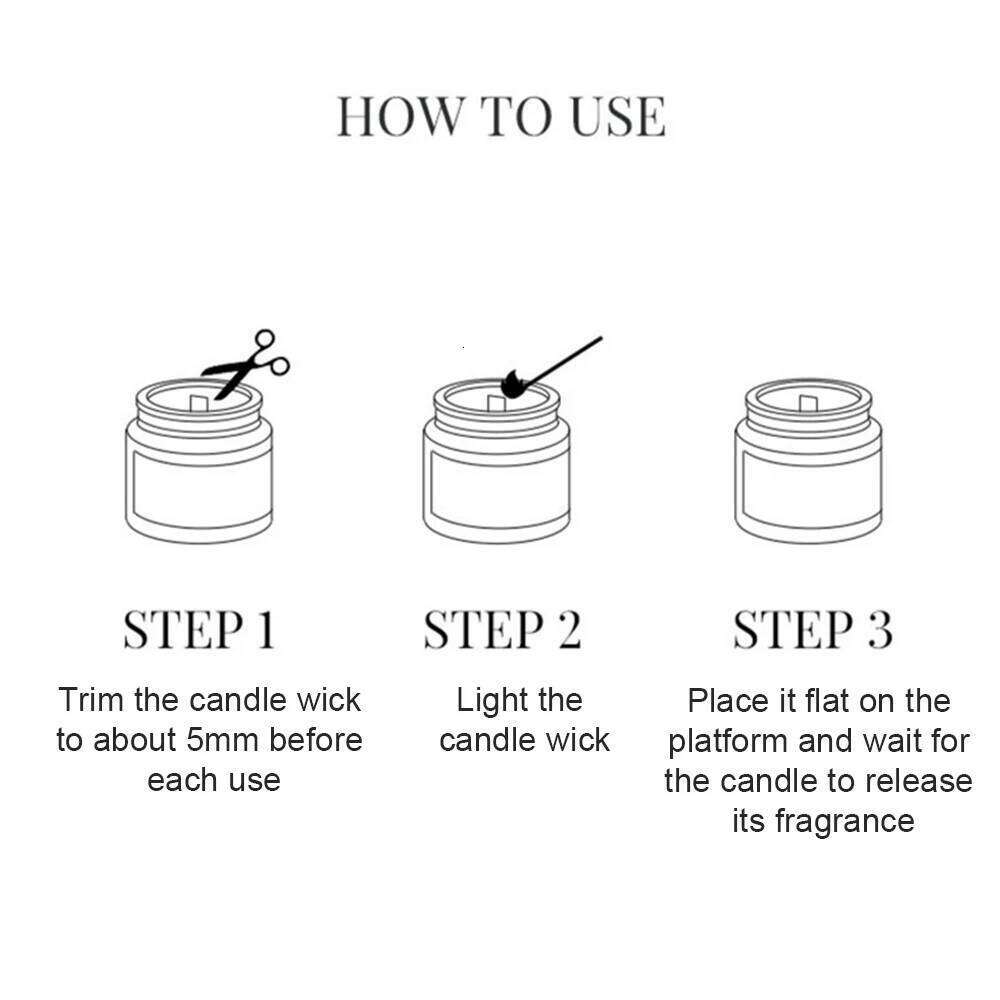 HOW TO USE

STEP 1

Trim the candle wick to about 5mm before each use

STEP 2

Light the candle wick

STEP 3

Place it flat on the platform and wait for the candle to release its fragrance