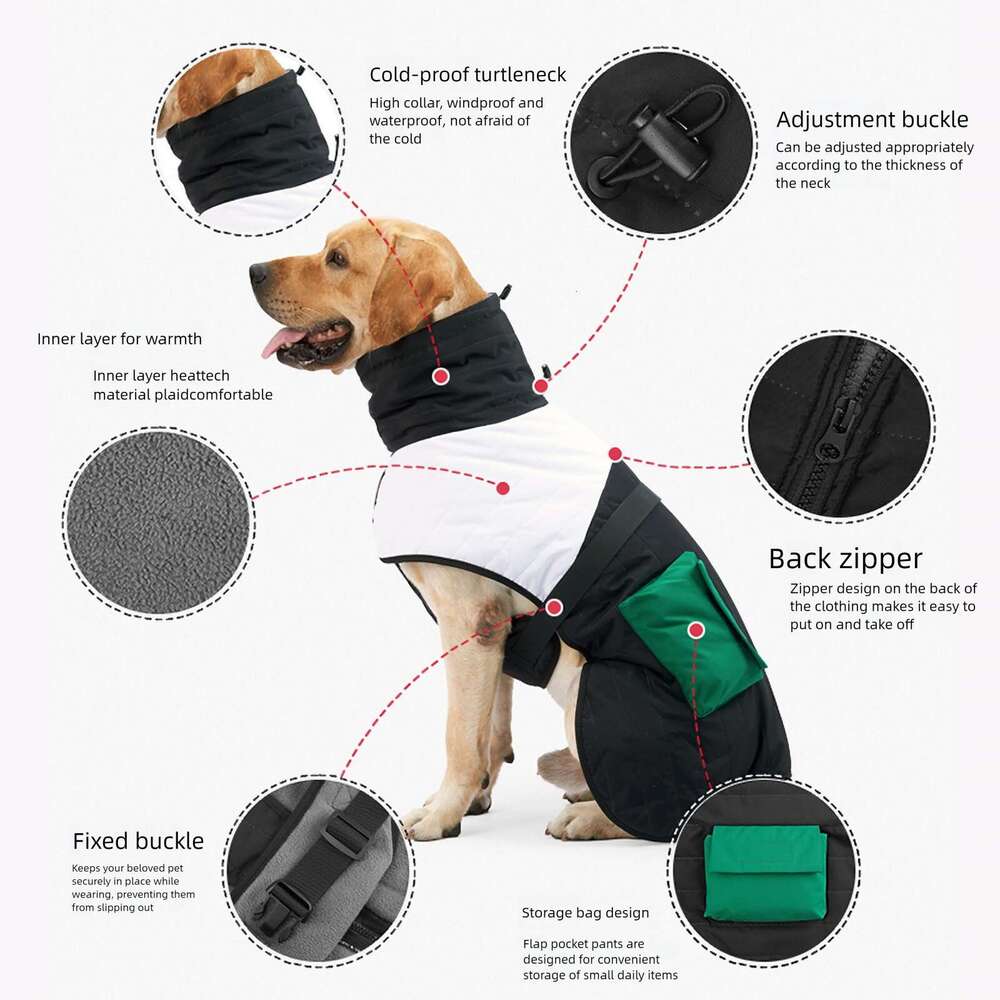 Cold-proof turtleneck

High collar, windproof and waterproof, not afraid of the cold

Adjustment buckle

Can be adjusted appropriately according to the thickness of the neck

Inner layer for warmth

Inner layer heattech material plaidcomfortable

Back zipper

Zipper design on the back of the clothing makes it easy to put on and take off

Fixed buckle

Keeps your beloved pet securely in place while wearing, preventing them from slipping out

Storage bag design

Flap pocket pants are designed for convenient storage of small daily items