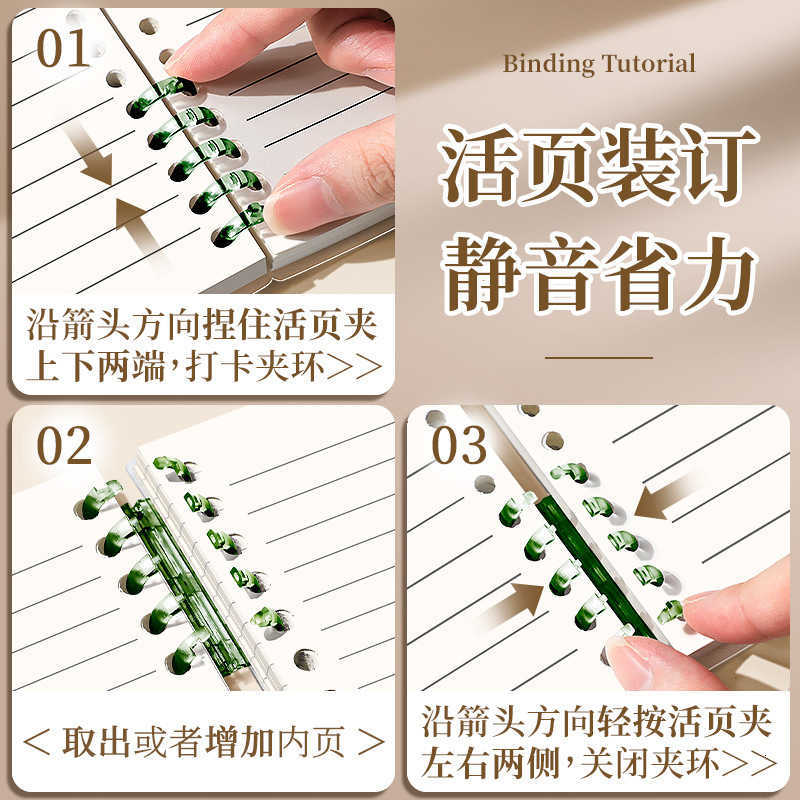 01

沿箭头方向捏住活页夹上下两端，打卡夹环>>

Binding Tutorial

活页装订
静音省力

02

< 取出或者增加内页 >

03

沿箭头方向轻按活页夹左右两侧，关闭夹环>>