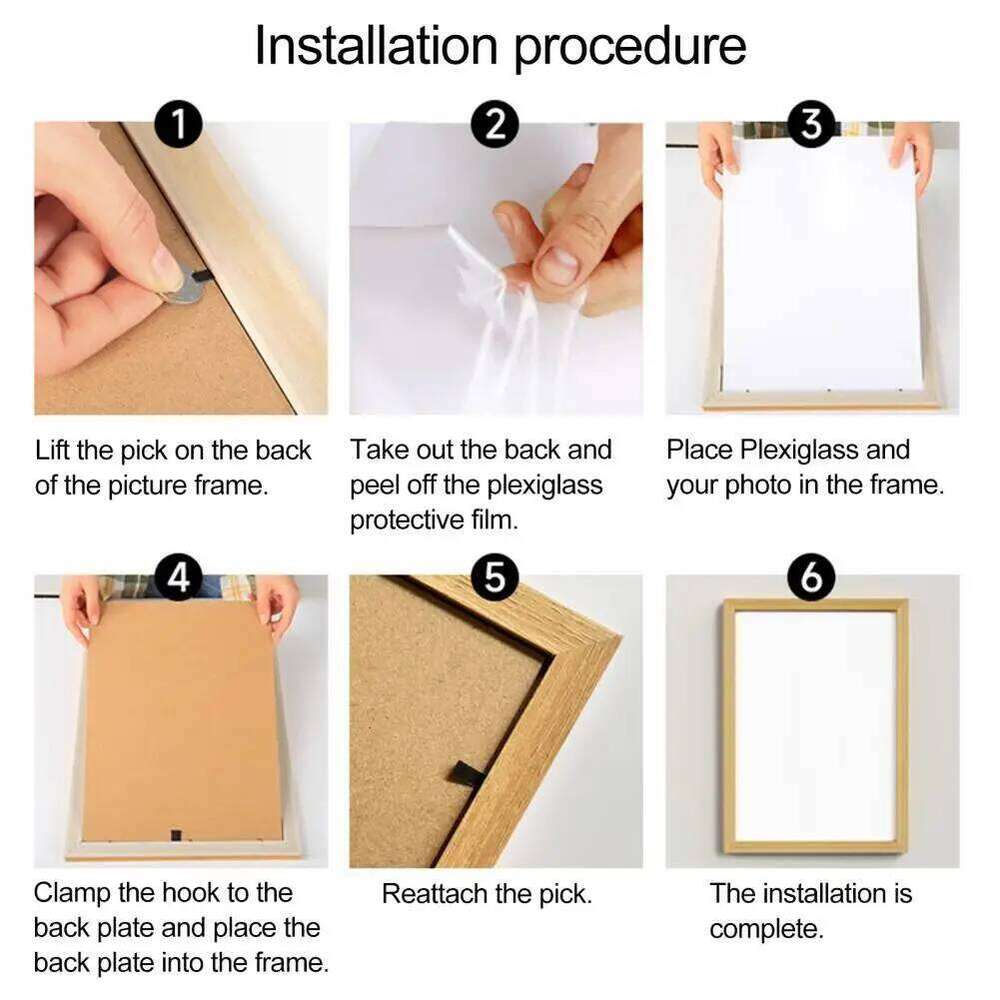 Installation procedure

1

Lift the pick on the back of the picture frame.

2

Take out the back and peel off the plexiglass protective film.

3

Place Plexiglass and your photo in the frame.

4

Clamp the hook to the back plate and place the back plate into the frame.

5

Reattach the pick.

6

The installation is complete.