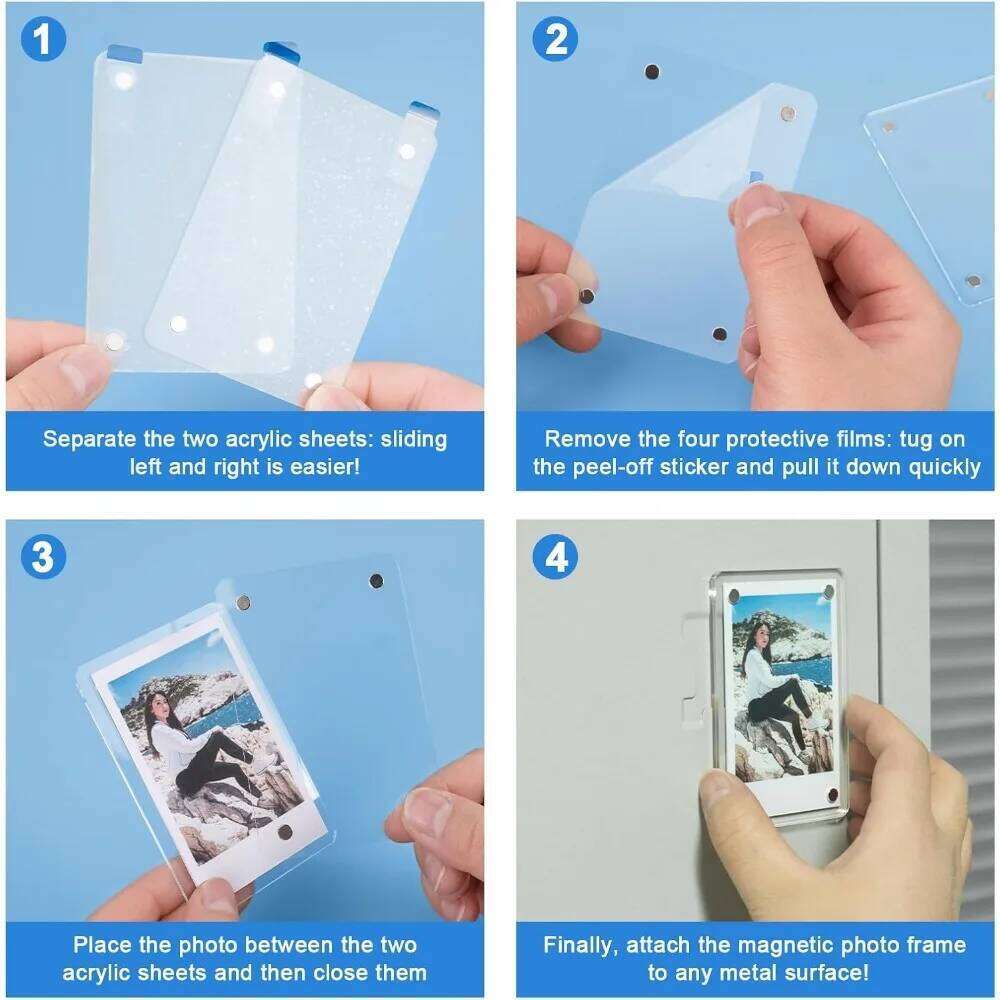 1

Separate the two acrylic sheets: sliding left and right is easier!

2

Remove the four protective films: tug on the peel-off sticker and pull it down quickly

3

Place the photo between the two acrylic sheets and then close them

4

Finally, attach the magnetic photo frame to any metal surface!