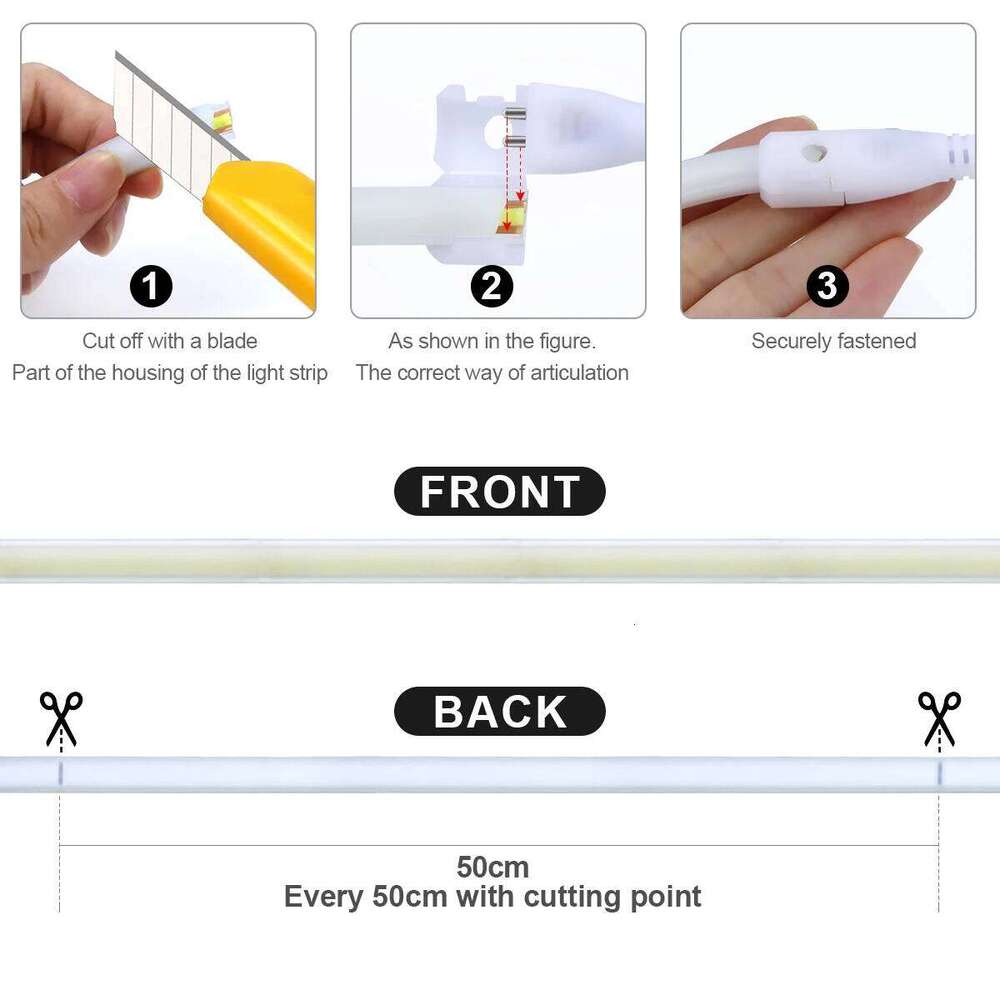 1
Cut off with a blade
Part of the housing of the light strip

2
As shown in the figure.
The correct way of articulation

3
Securely fastened

FRONT

BACK

50cm
Every 50cm with cutting point