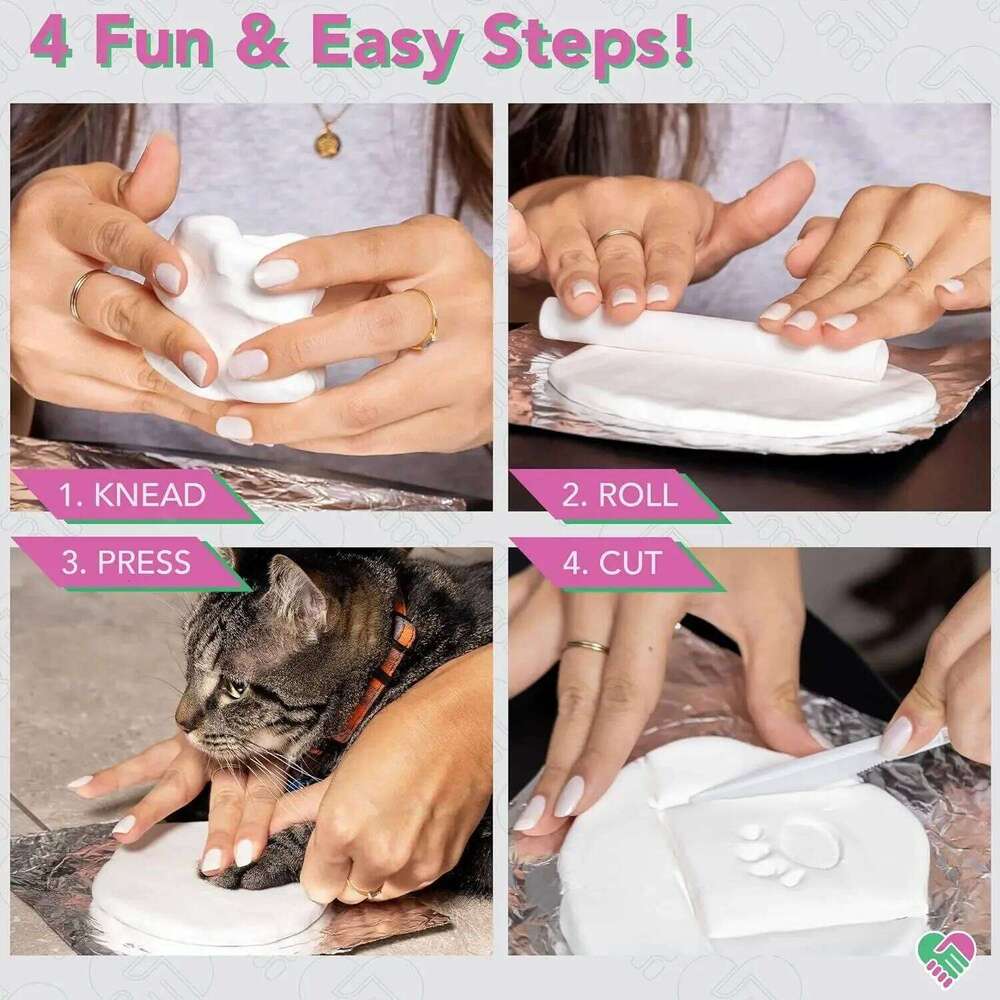 4 Fun & Easy Steps!

1. KNEAD

2. ROLL

3. PRESS

4. CUT